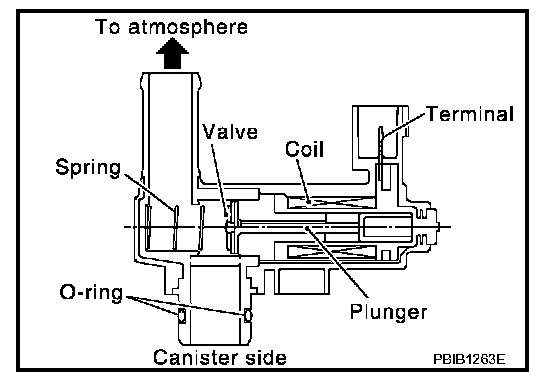 To atmosphere

Terminal

Valve

Coil

Spring

O-ring

Plunger

Canister side

PBIB1263E