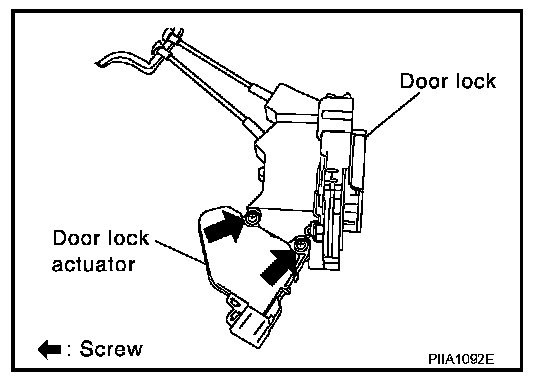 Door lock

Door lock actuator

: Screw

PIIA1092E