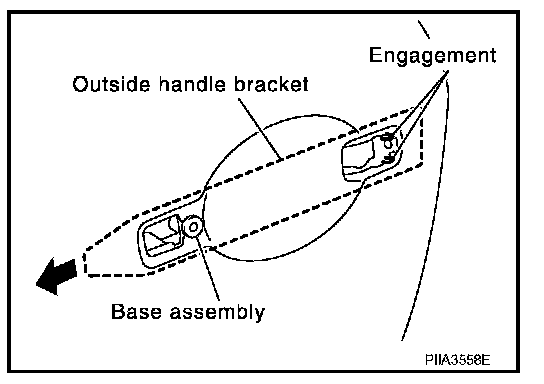 Engagement
Outside handle bracket
Base assembly
PIIA3558E