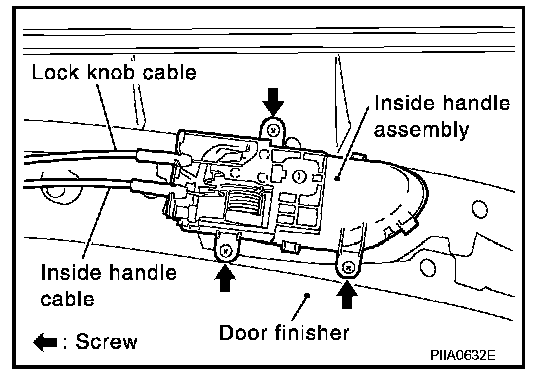 Lock knob cable

Inside handle assembly

Inside handle cable

Door finisher

: Screw

PIIA0632E