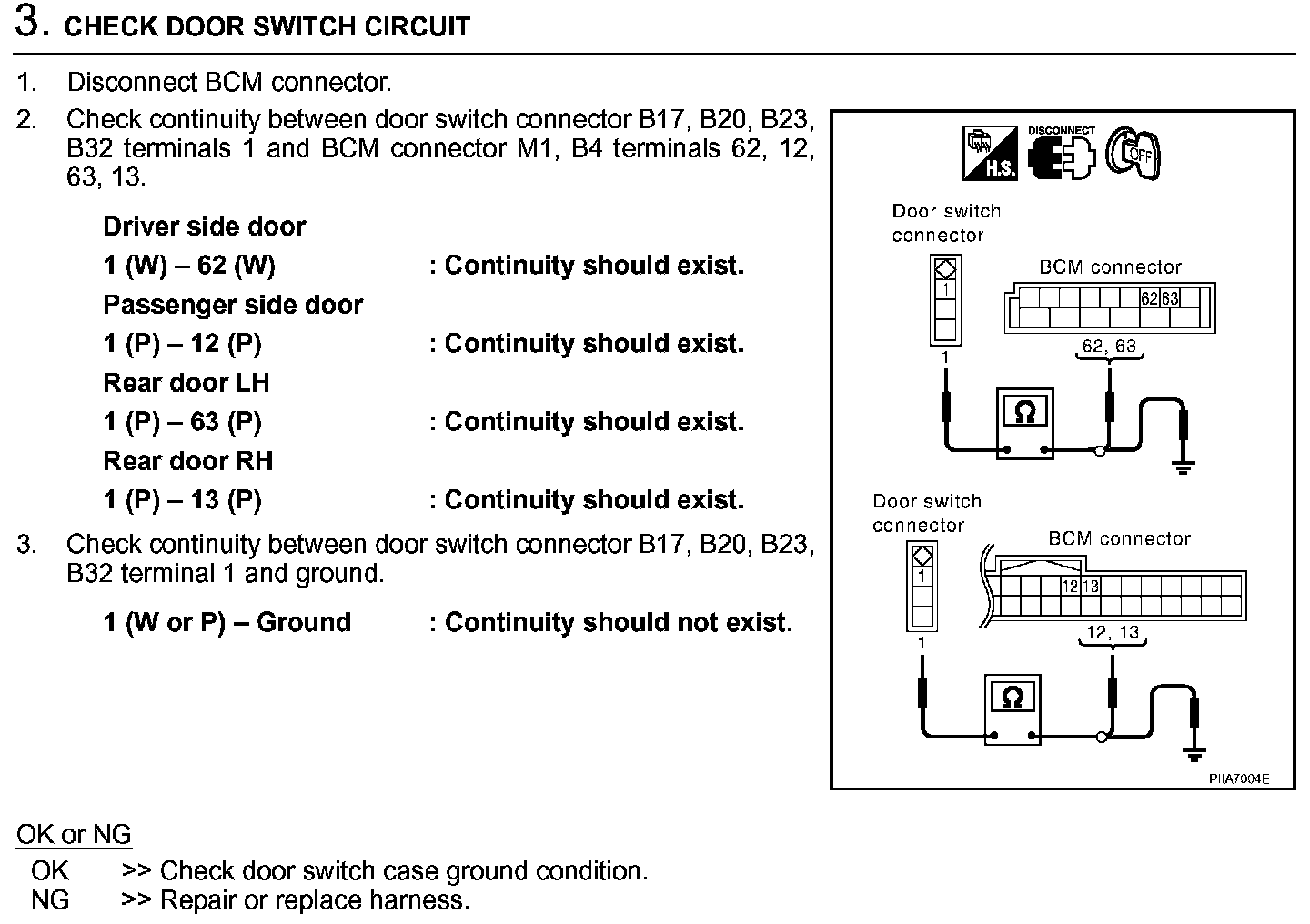 3. CHECK DOOR SWITCH CIRCUIT

1. Disconnect BCM connector.
2. Check continuity between door switch connector B17, B20, B23, B32 terminals 1 and BCM connector M1, B4 terminals 62, 12, 63, 13.

Driver side door
1 (W) – 62 (W) : Continuity should exist.
Passenger side door
1 (P) – 12 (P) : Continuity should exist.
Rear door LH
1 (P) – 63 (P) : Continuity should exist.
Rear door RH
1 (P) – 13 (P) : Continuity should exist.

3. Check continuity between door switch connector B17, B20, B23, B32 terminal 1 and ground.

1 (W or P) – Ground : Continuity should not exist.

H.S.
DISCONNECT
OFF

Door switch connector
1
BCM connector
62 63
1
62, 63
Ω

Door switch connector
1
BCM connector
12 13
1
12, 13
Ω

PIIA7004E

OK or NG
OK >> Check door switch case ground condition.
NG >> Repair or replace harness.