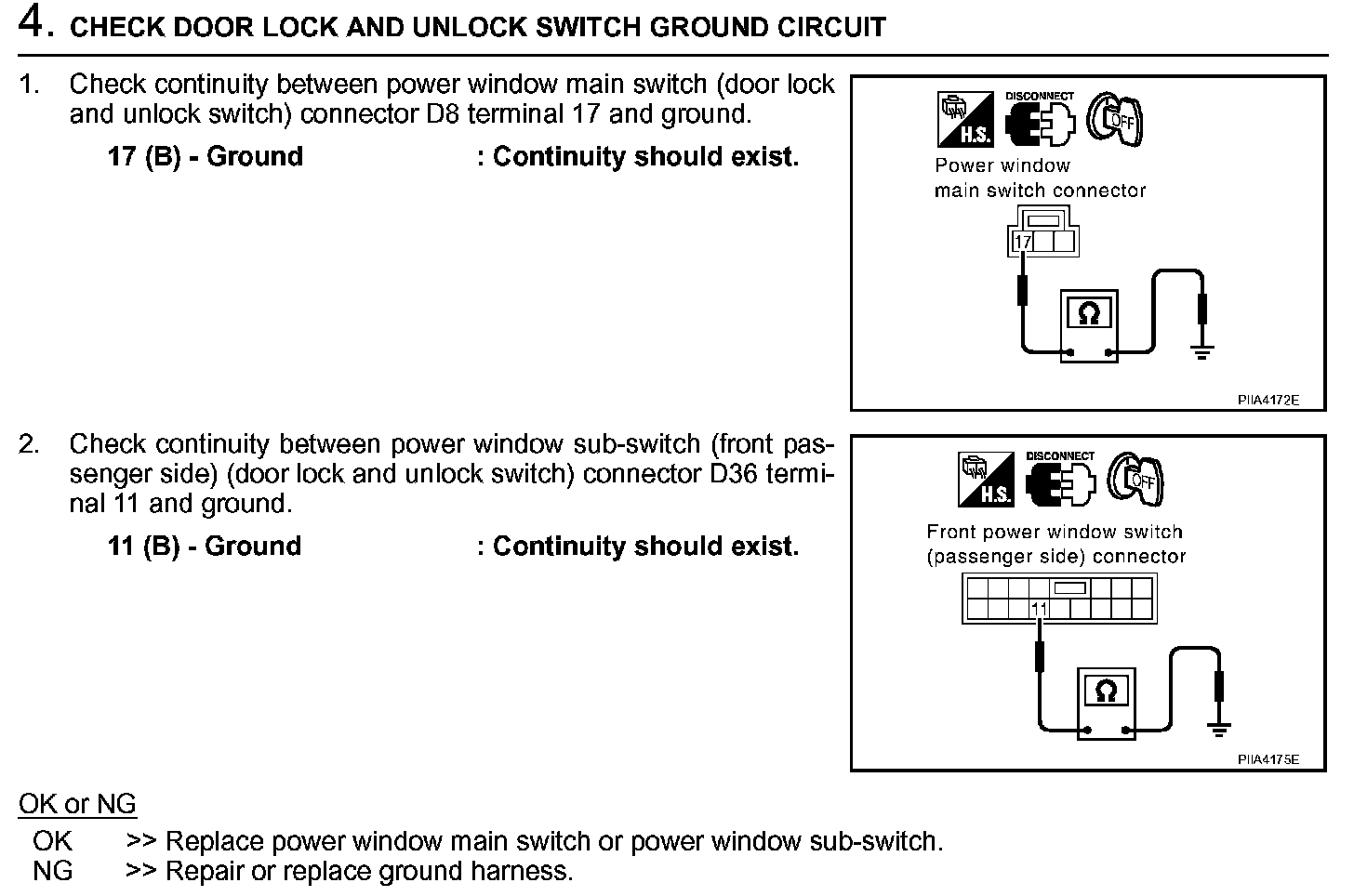 4. CHECK DOOR LOCK AND UNLOCK SWITCH GROUND CIRCUIT

1. Check continuity between power window main switch (door lock and unlock switch) connector D8 terminal 17 and ground.

17 (B) - Ground : Continuity should exist.

H.S. DISCONNECT OFF
Power window main switch connector
17
Ω
PIIA4172E

2. Check continuity between power window sub-switch (front passenger side) (door lock and unlock switch) connector D36 terminal 11 and ground.

11 (B) - Ground : Continuity should exist.

H.S. DISCONNECT OFF
Front power window switch (passenger side) connector
11
Ω
PIIA4175E

OK or NG
OK >> Replace power window main switch or power window sub-switch.
NG >> Repair or replace ground harness.