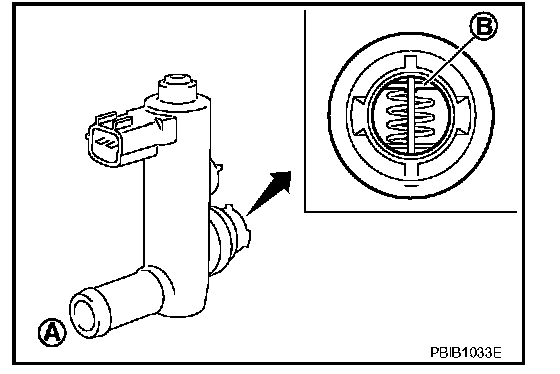 B
A
PBIB1033E