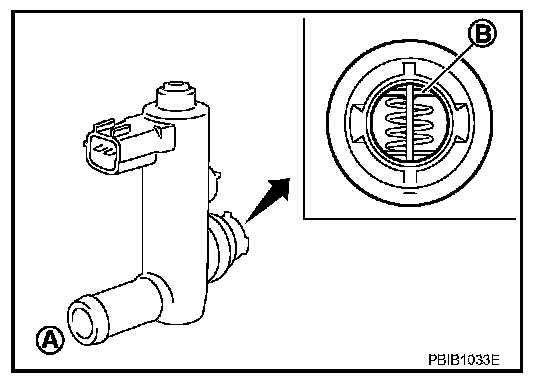 B

A

PBIB1033E