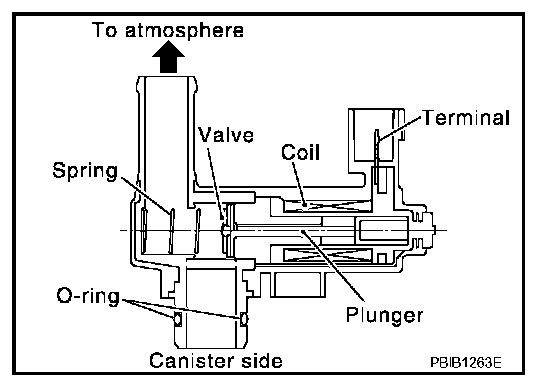 To atmosphere

Terminal

Valve

Coil

Spring

O-ring

Plunger

Canister side

PBIB1263E