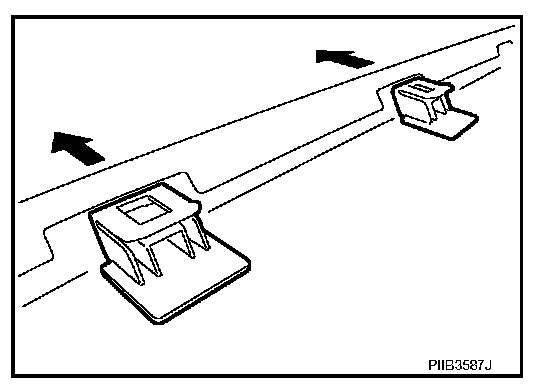 PIIB3587J