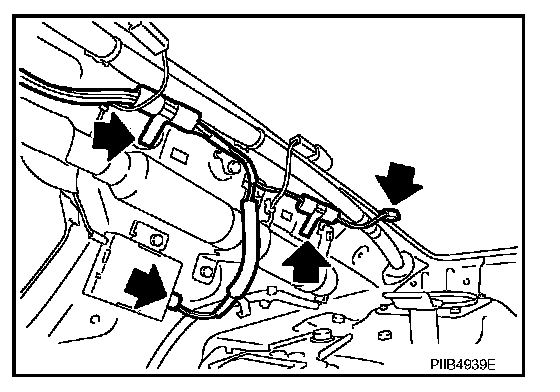 PIIB4939E