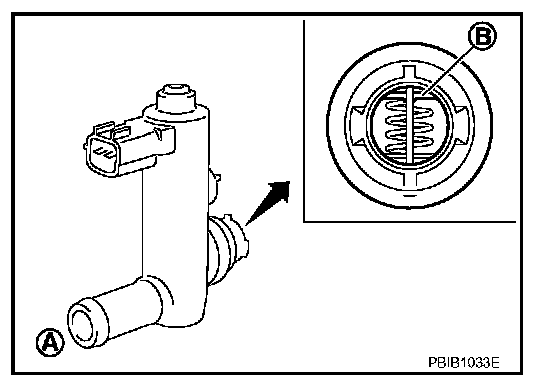 B

A

PBIB1033E