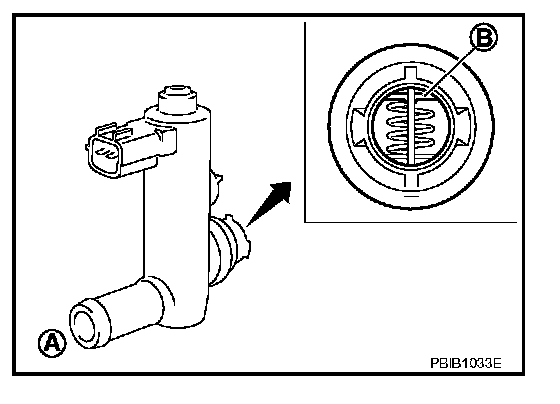 B

A

PBIB1033E