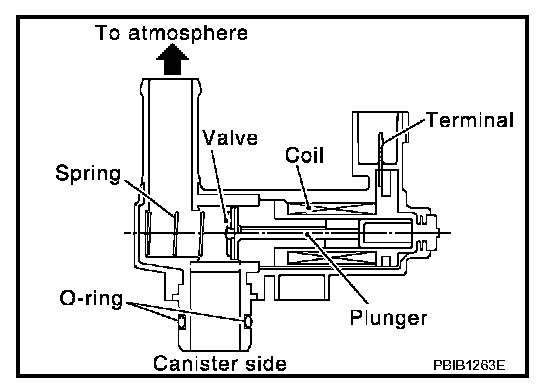 To atmosphere

Terminal

Valve

Coil

Spring

O-ring

Plunger

Canister side

PBIB1263E