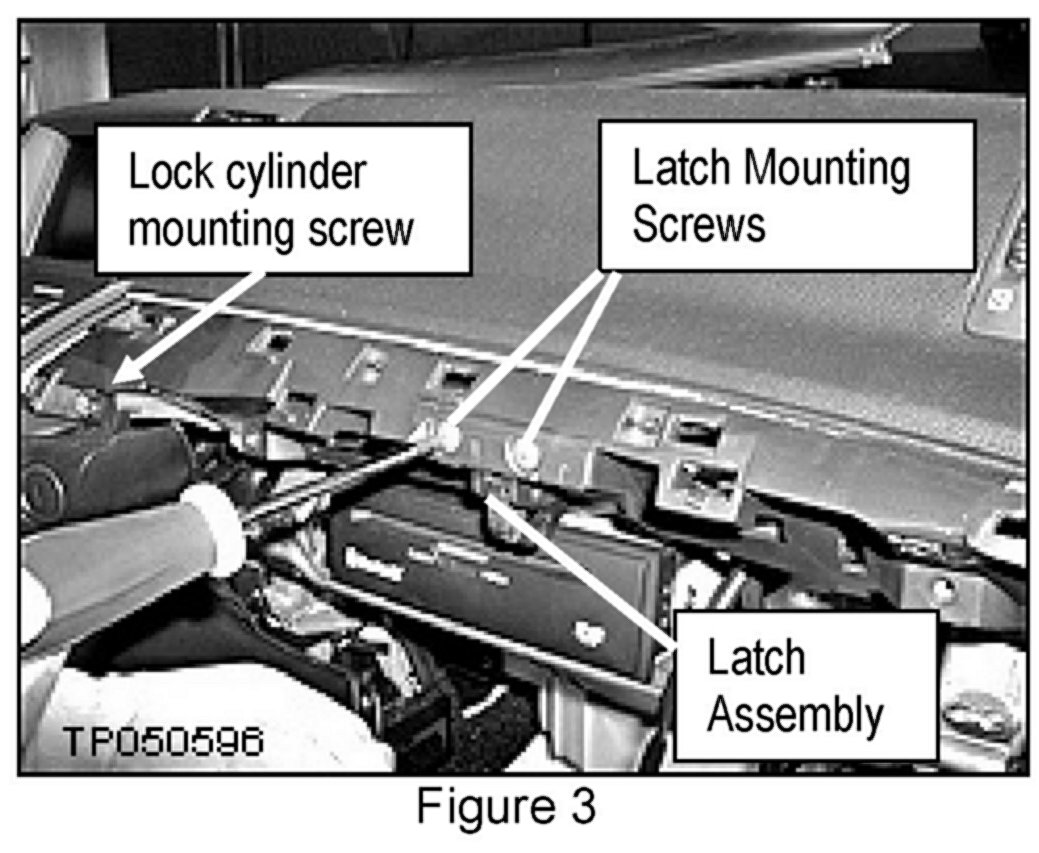 Lock cylinder mounting screw

Latch Mounting Screws

Latch Assembly

TP050596

Figure 3