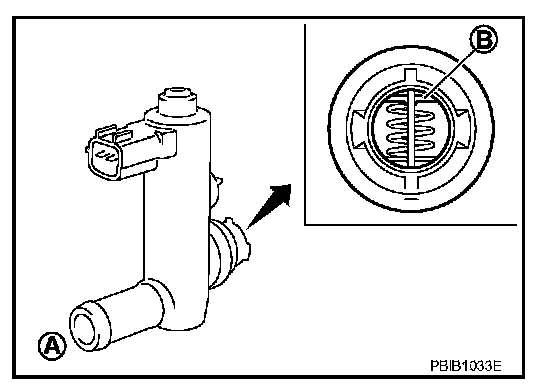 B

A

PBIB1033E