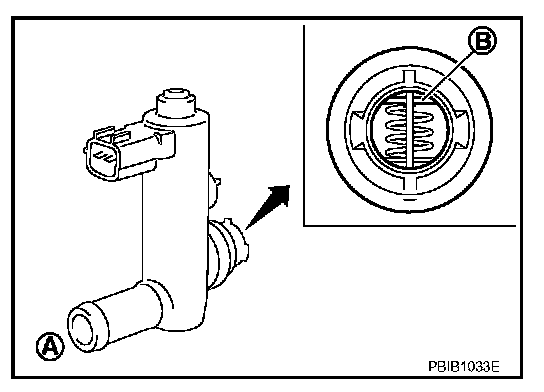 B

A

PBIB1033E