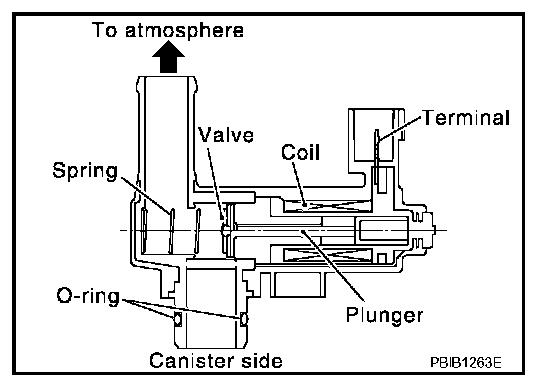 To atmosphere

Terminal

Valve

Coil

Spring

O-ring

Plunger

Canister side

PBIB1263E