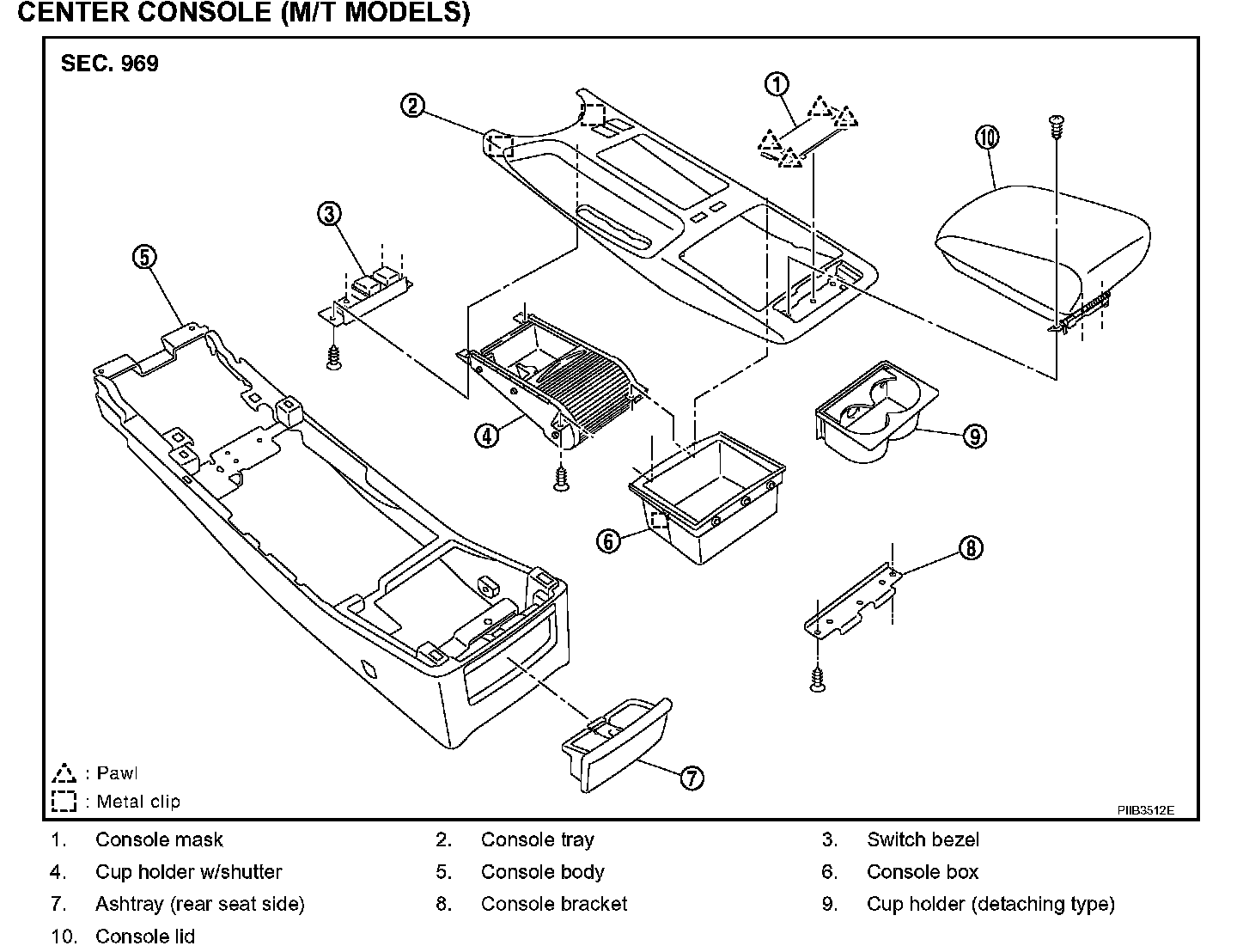 CENTER CONSOLE (M/T MODELS)

SEC. 969

1
2
3
4
5
6
7
8
9
10

: Pawl
: Metal clip

PIIB3512E

1. Console mask
2. Console tray
3. Switch bezel
4. Cup holder w/shutter
5. Console body
6. Console box
7. Ashtray (rear seat side)
8. Console bracket
9. Cup holder (detaching type)
10. Console lid