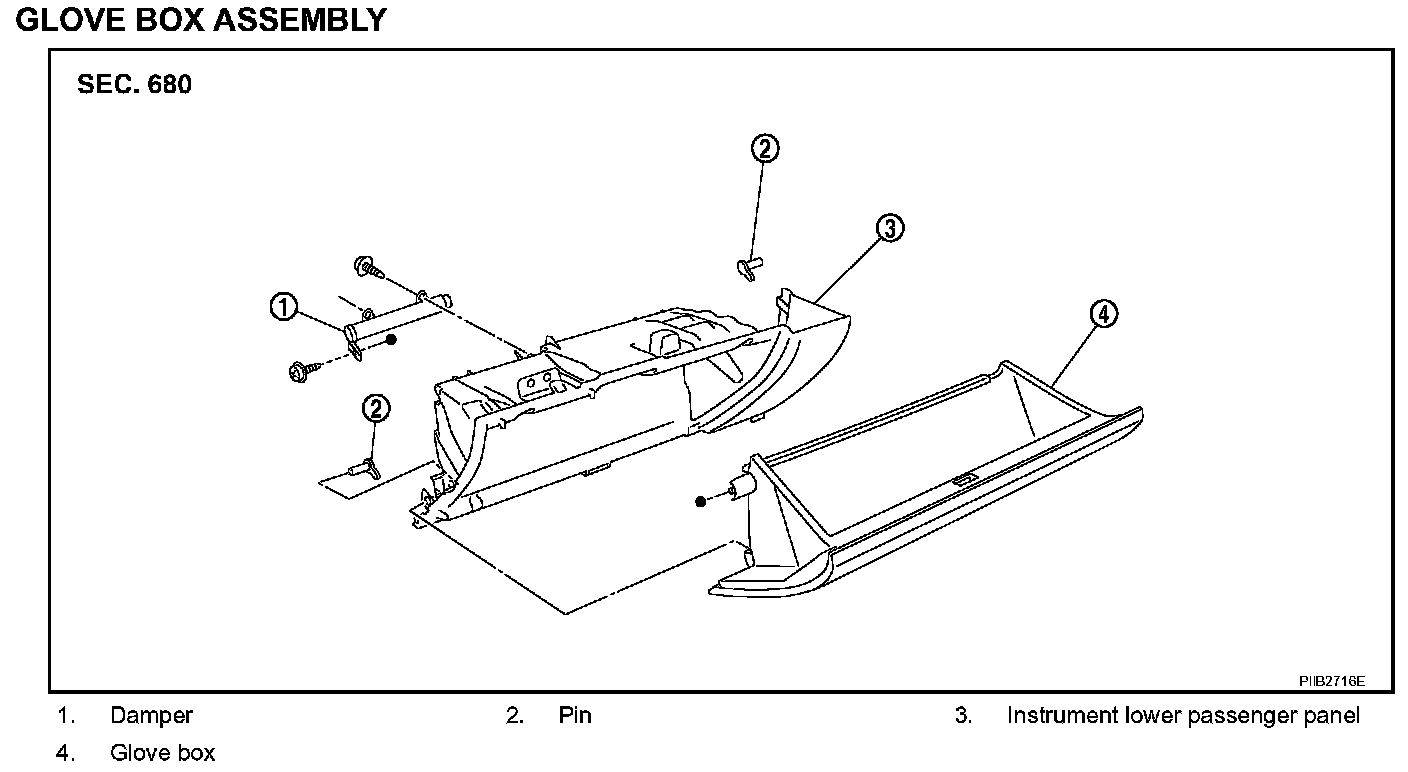 GLOVE BOX ASSEMBLY

SEC. 680

2

3

1

4

2

PIIB2716E

1. Damper
2. Pin
3. Instrument lower passenger panel
4. Glove box