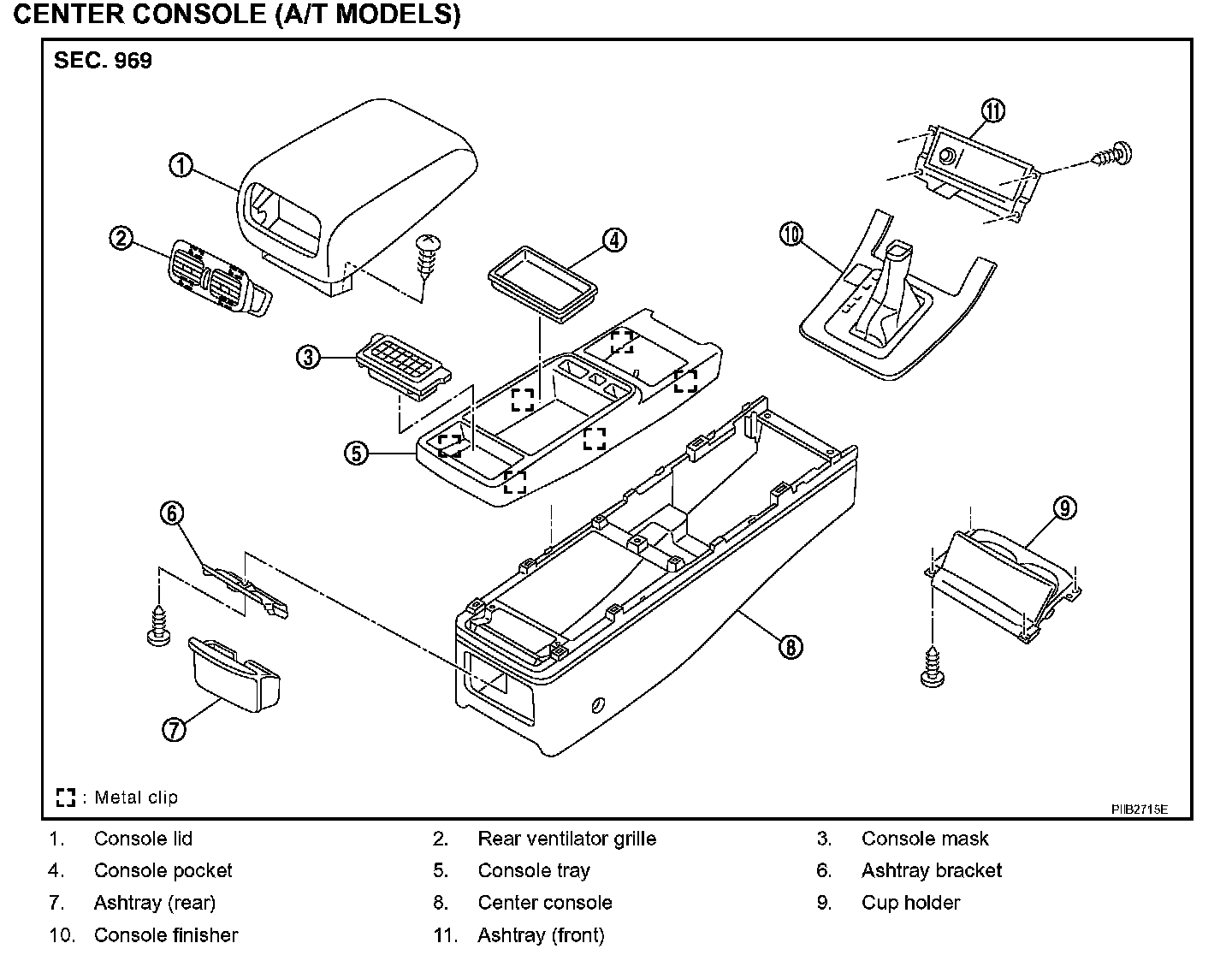 CENTER CONSOLE (A/T MODELS)

SEC. 969

1
2
3
4
5
6
7
8
9
10
11

: Metal clip

PIIB2715E

1. Console lid
2. Rear ventilator grille
3. Console mask
4. Console pocket
5. Console tray
6. Ashtray bracket
7. Ashtray (rear)
8. Center console
9. Cup holder
10. Console finisher
11. Ashtray (front)