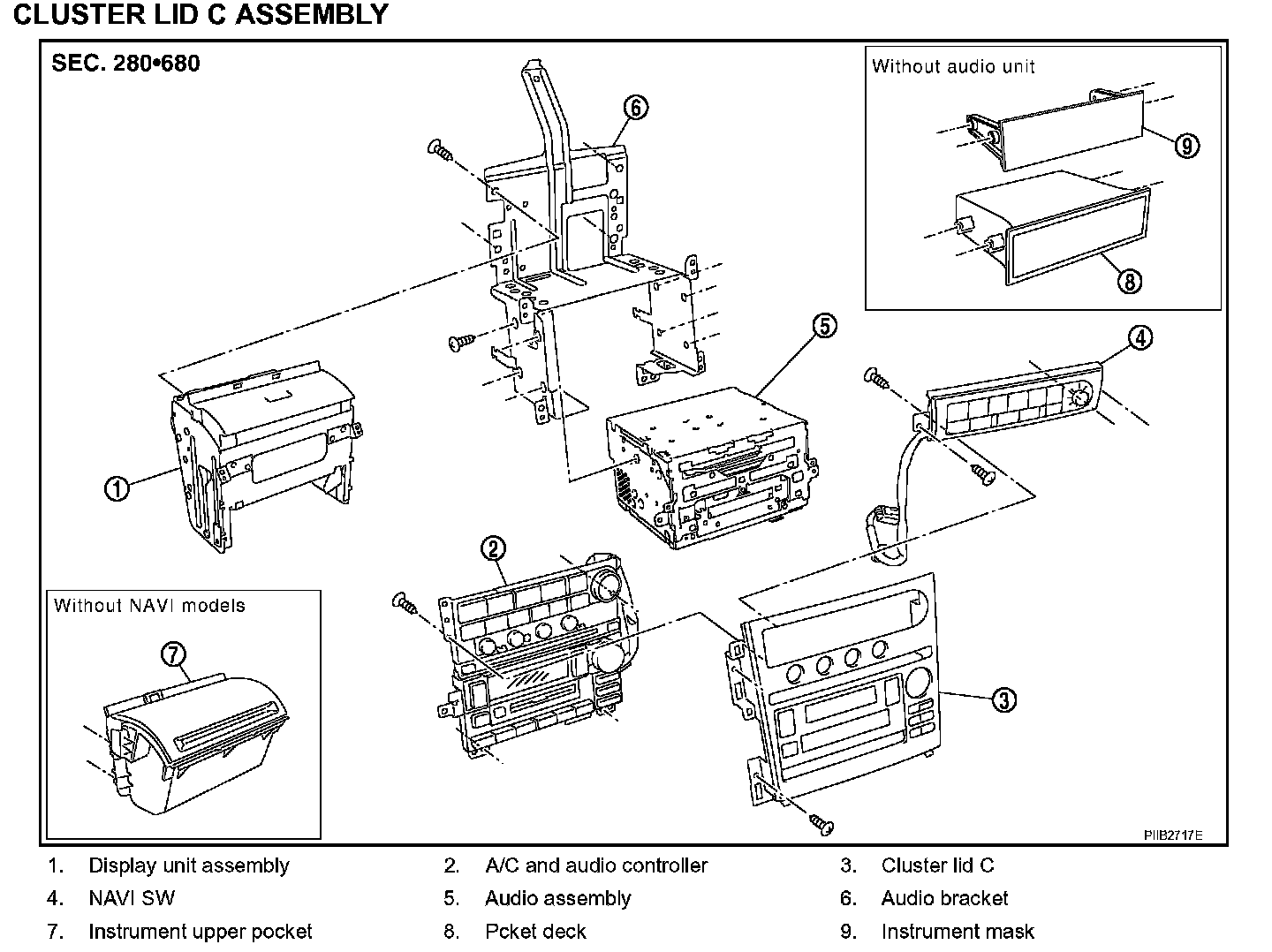 CLUSTER LID C ASSEMBLY

SEC. 280•680

Without audio unit

9

8

6

5

4

1

2

3

Without NAVI models

7

PIIB2717E

1. Display unit assembly
2. A/C and audio controller
3. Cluster lid C
4. NAVI SW
5. Audio assembly
6. Audio bracket
7. Instrument upper pocket
8. Pcket deck
9. Instrument mask