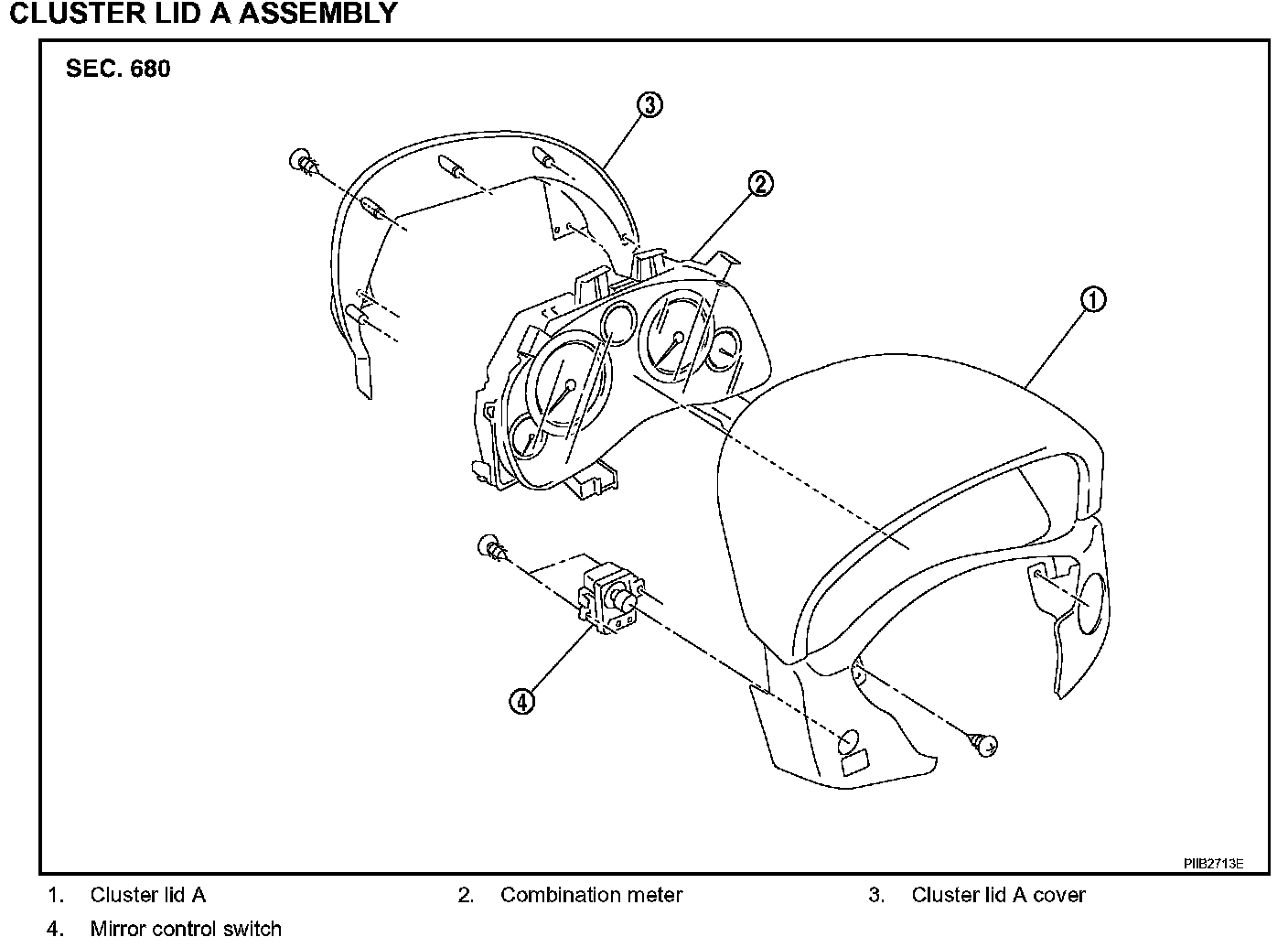 CLUSTER LID A ASSEMBLY

SEC. 680

3

2

1

4

PIIB2713E

1. Cluster lid A
2. Combination meter
3. Cluster lid A cover
4. Mirror control switch