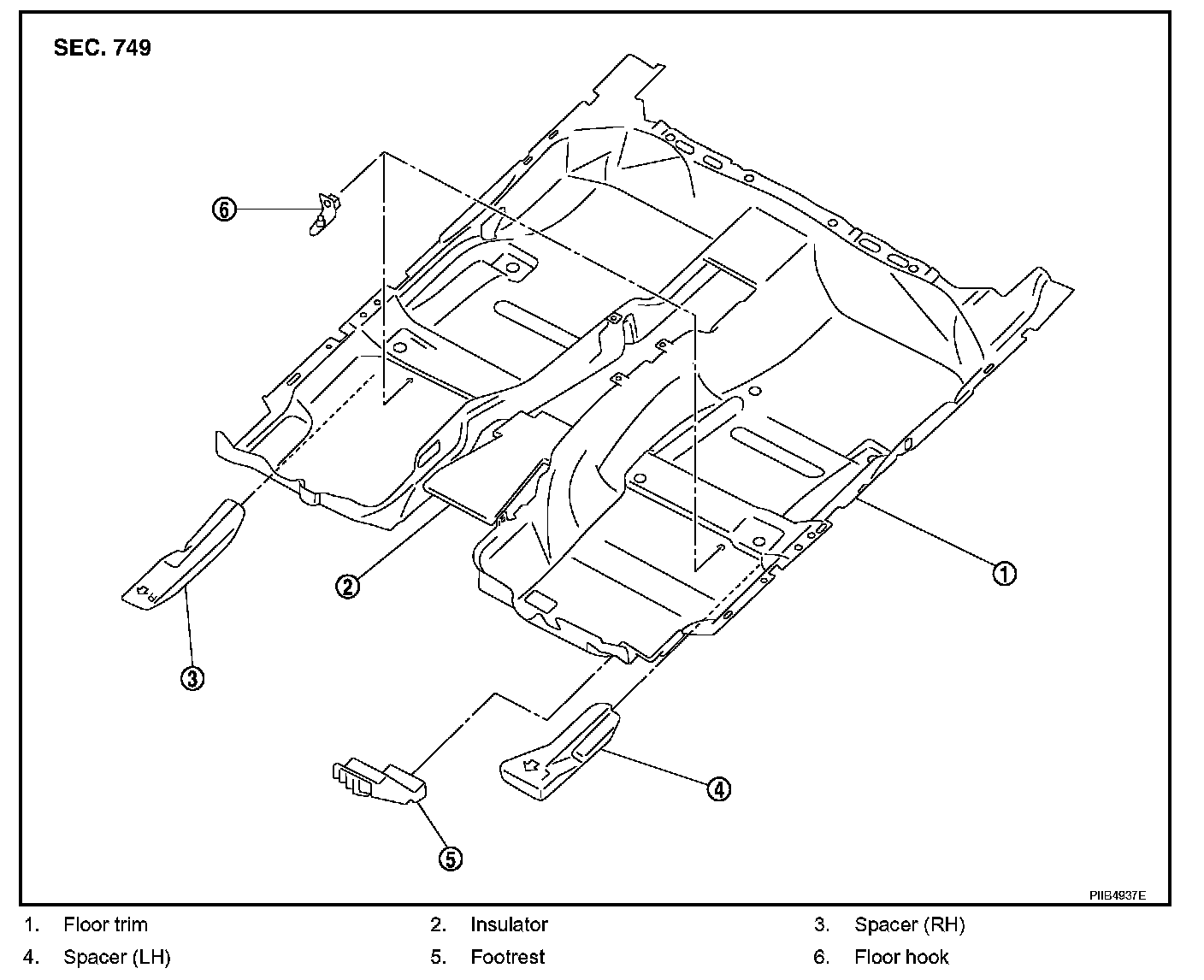 SEC. 749

6

2

1

3

4

5

PIIB4937E

1. Floor trim
2. Insulator
3. Spacer (RH)
4. Spacer (LH)
5. Footrest
6. Floor hook