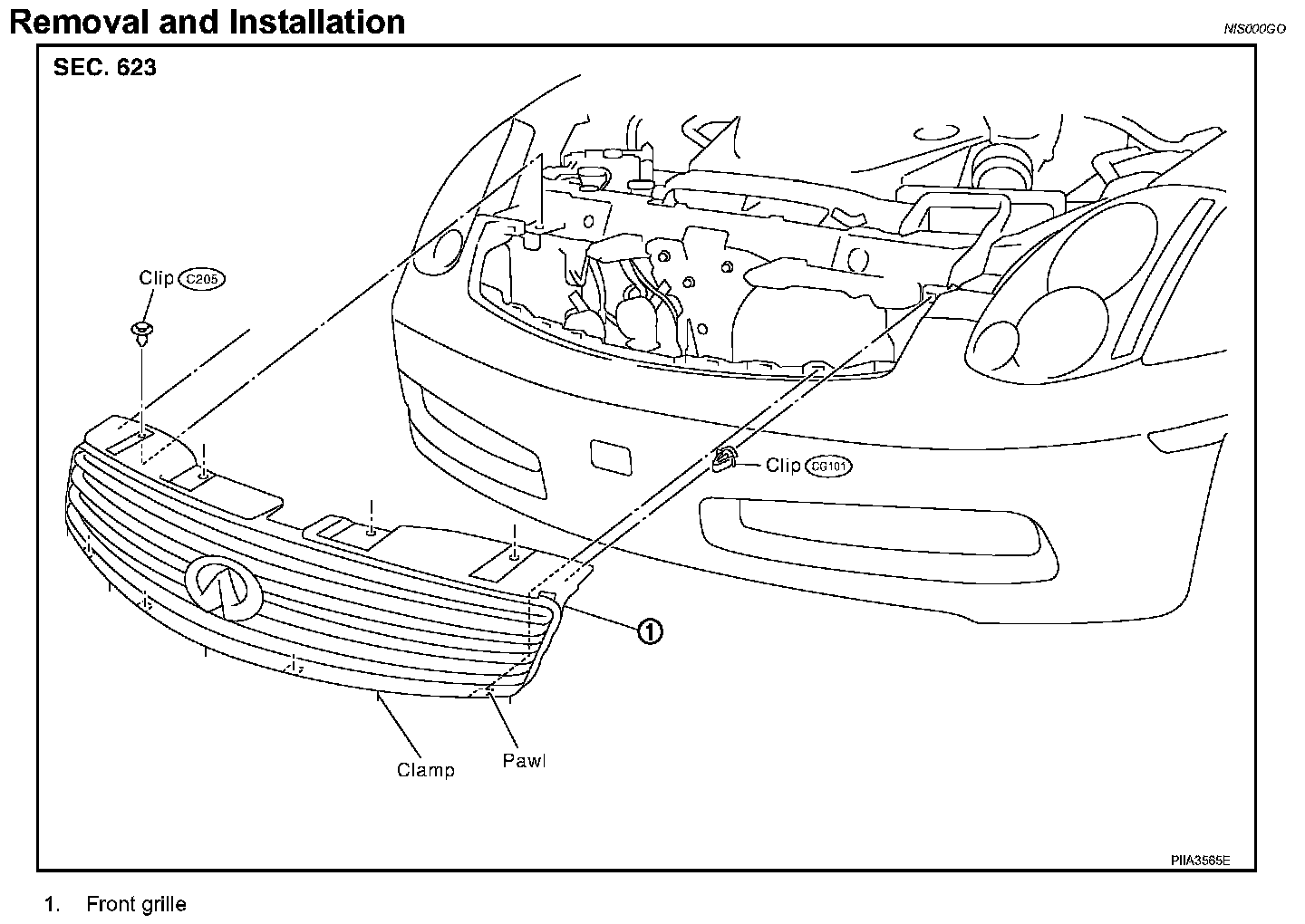 Removal and Installation

NIS000GO

SEC. 623

Clip C205

Clip CG101

1

Clamp

Pawl

PIIA3565E

1. Front grille