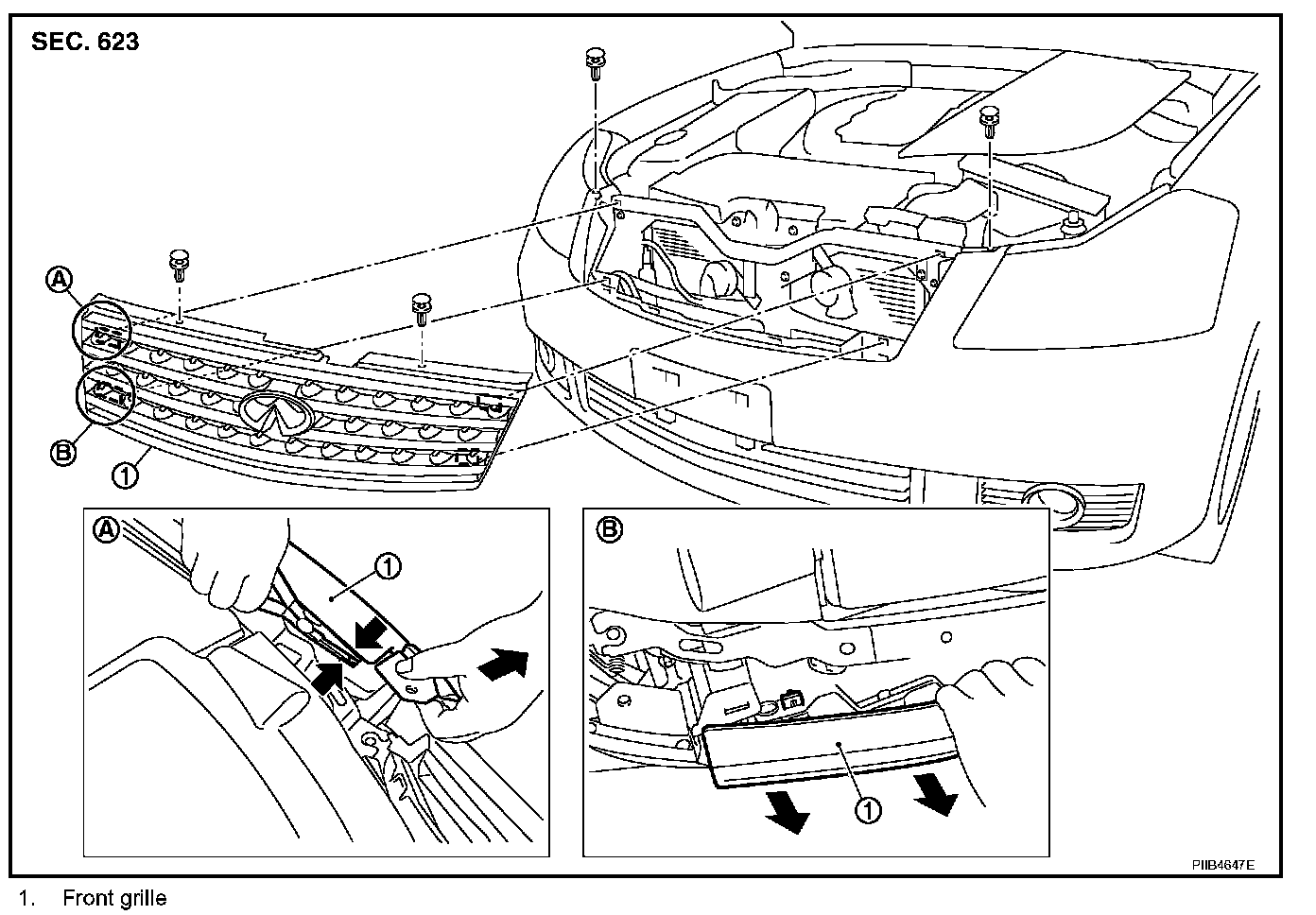 SEC. 623

A

B

1

A

1

B

1

PIIB4647E

1. Front grille