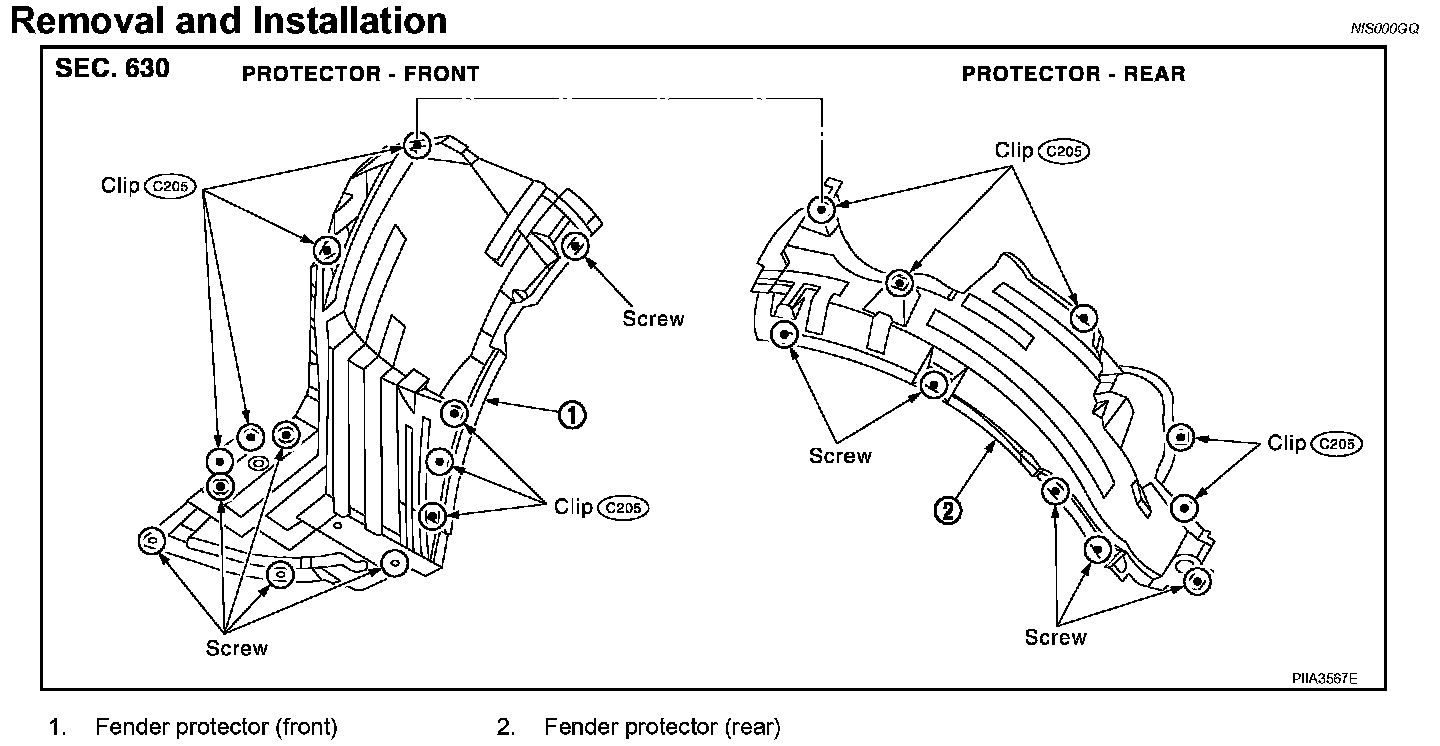 Removal and Installation

NIS000GQ

SEC. 630

PROTECTOR - FRONT

PROTECTOR - REAR

Clip C205

Screw

1

Clip C205

Screw

Clip C205

Screw

Clip C205

2

Screw

PIIA3567E

1. Fender protector (front)

2. Fender protector (rear)