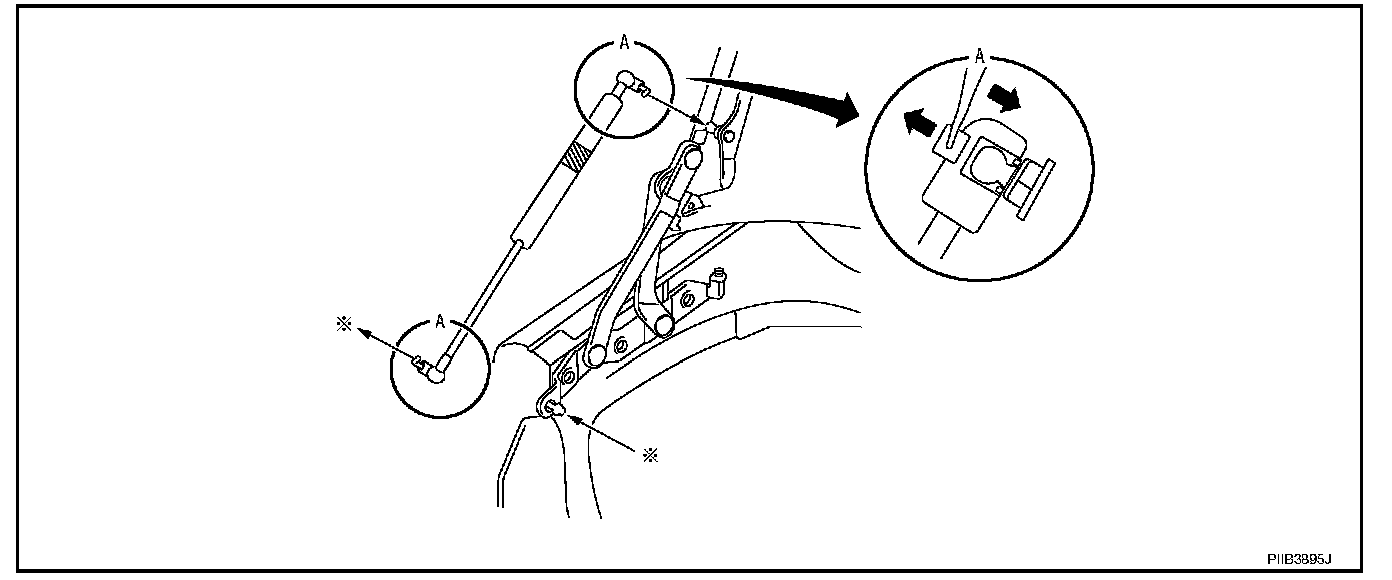 A

A

※

A

※

PIIB3895J