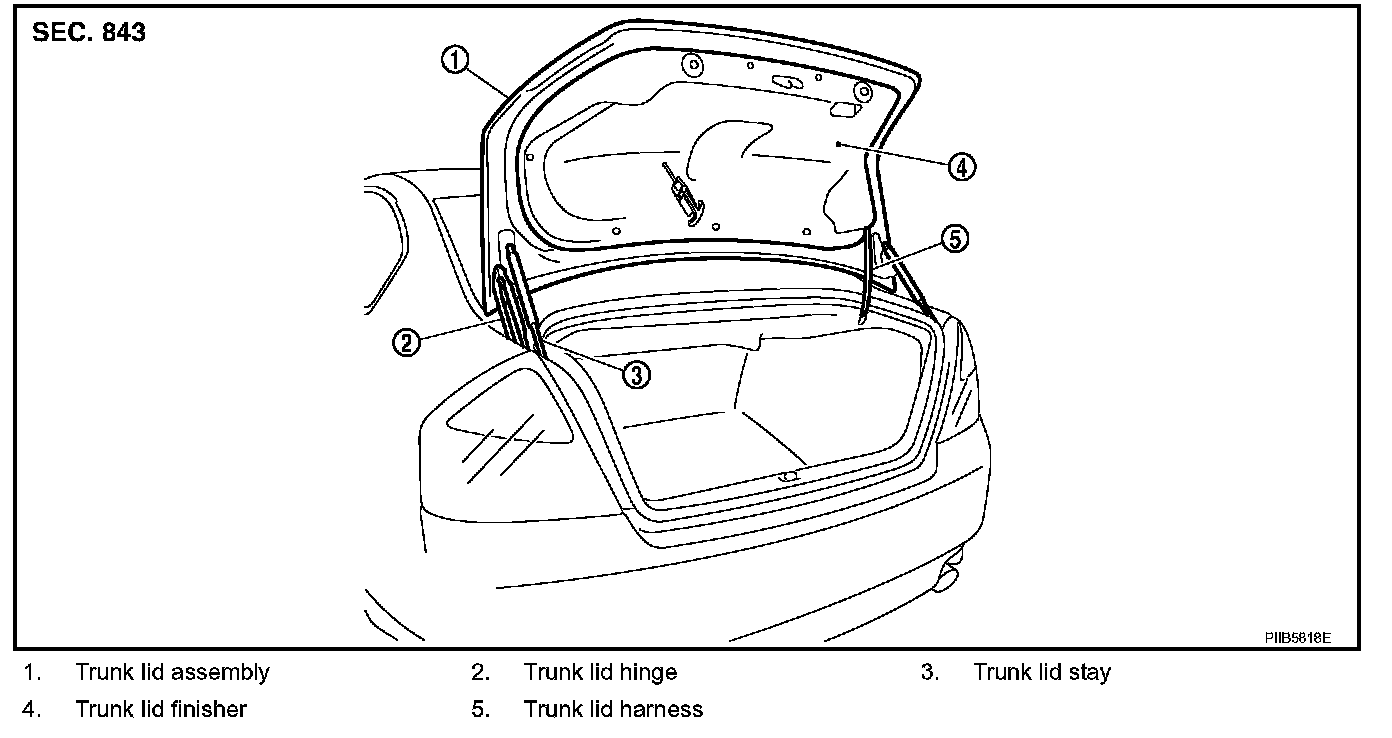 SEC. 843

1

4

5

2

3

PIIB5818E

1. Trunk lid assembly
2. Trunk lid hinge
3. Trunk lid stay
4. Trunk lid finisher
5. Trunk lid harness