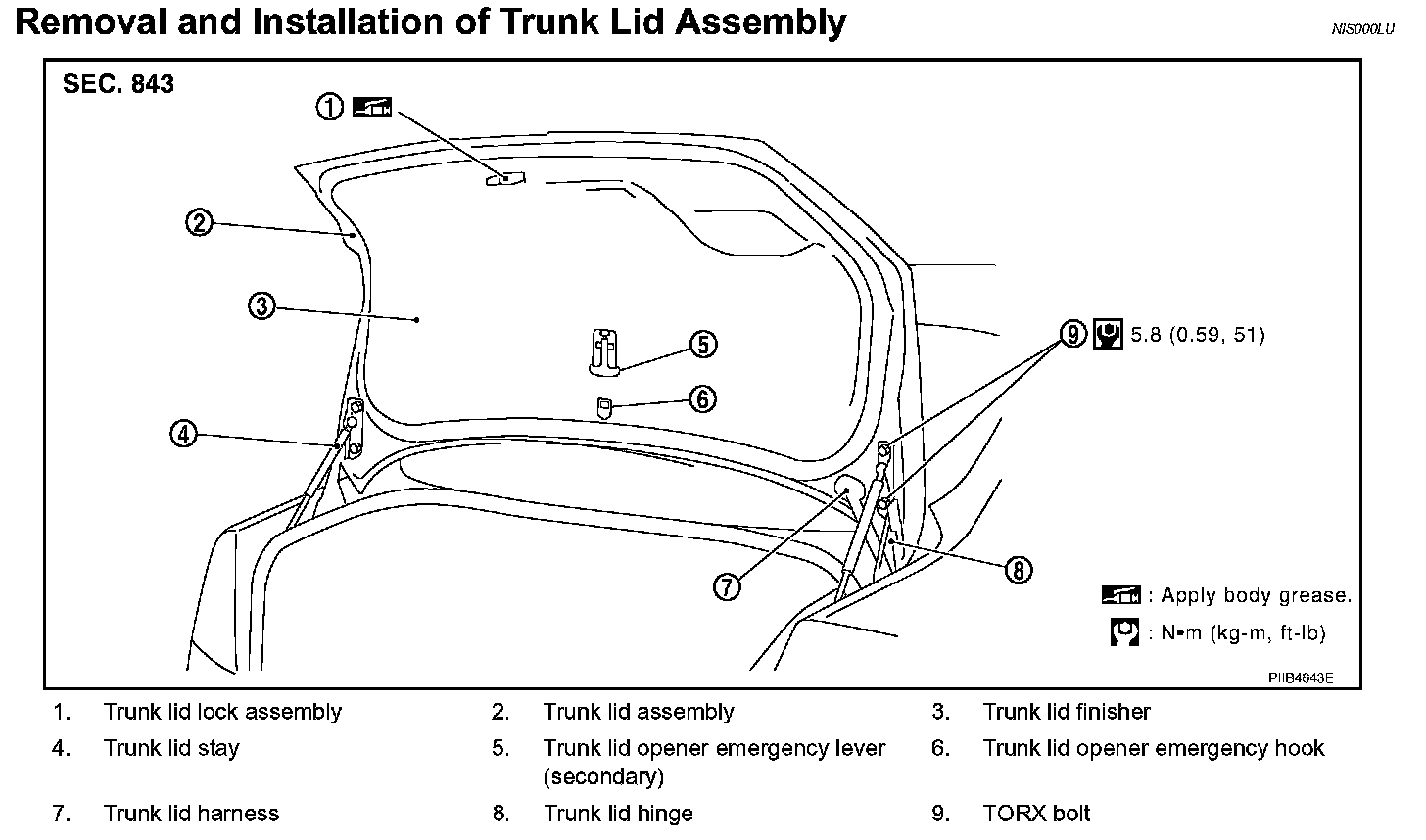 Removal and Installation of Trunk Lid Assembly

NIS000LU

SEC. 843

1

2

3

4

5

6

7

8

9 5.8 (0.59, 51)

: Apply body grease.

: N•m (kg-m, ft-lb)

PIIB4643E

1. Trunk lid lock assembly
2. Trunk lid assembly
3. Trunk lid finisher
4. Trunk lid stay
5. Trunk lid opener emergency lever (secondary)
6. Trunk lid opener emergency hook
7. Trunk lid harness
8. Trunk lid hinge
9. TORX bolt