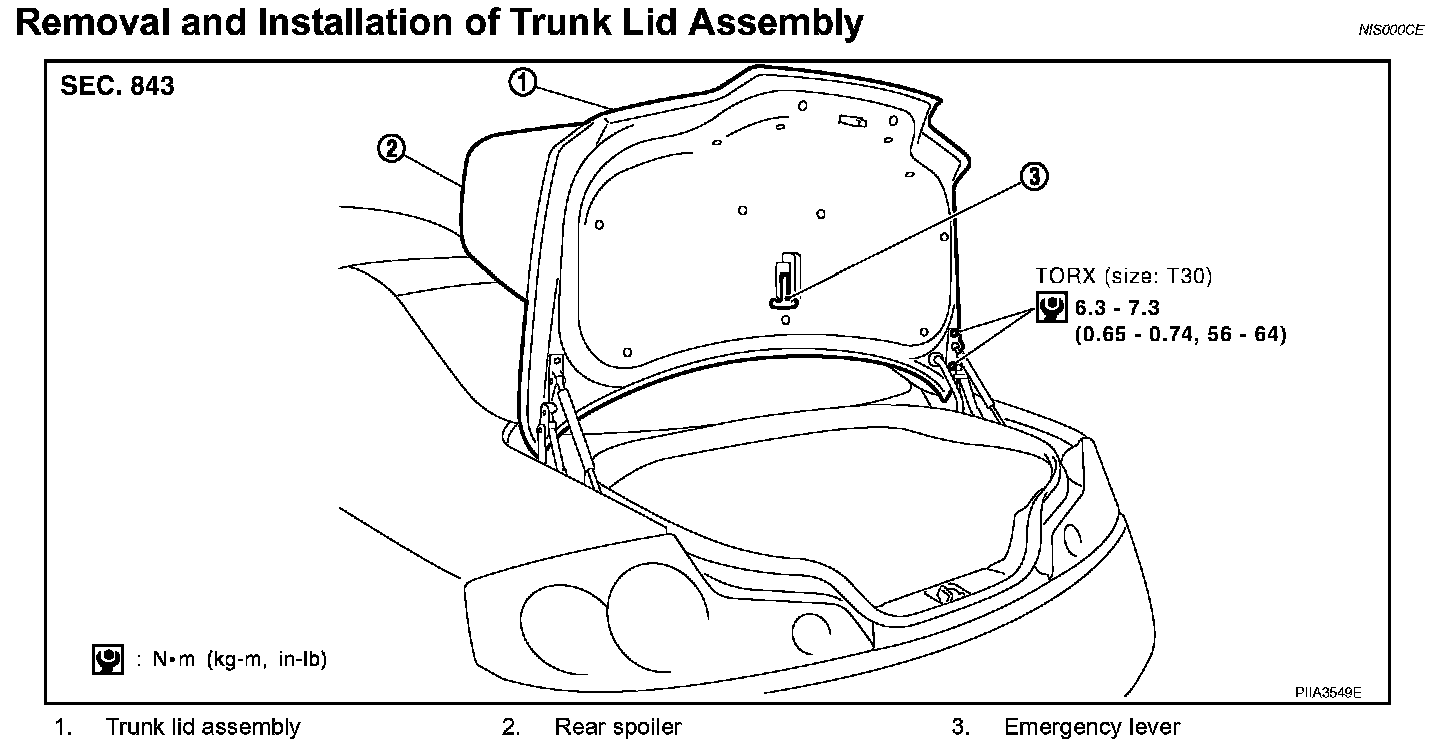 Removal and Installation of Trunk Lid Assembly

NIS000CE

SEC. 843

1

2

3

TORX (size: T30)

6.3 - 7.3
(0.65 - 0.74, 56 - 64)

: N•m (kg-m, in-lb)

PIIA3549E

1. Trunk lid assembly
2. Rear spoiler
3. Emergency lever