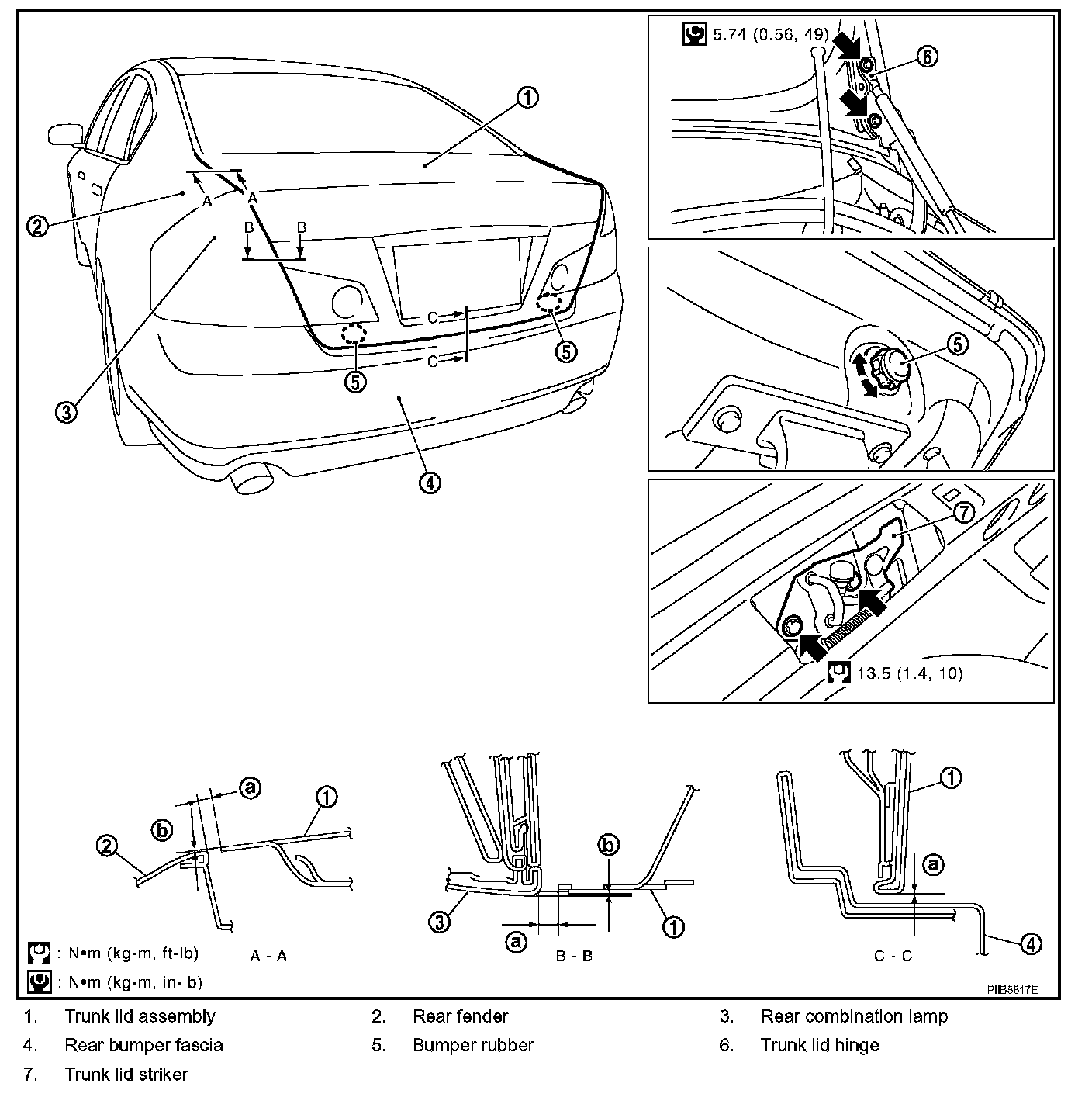 1
2
A
A
B
B
3
C
C
5
5
4

5.74 (0.56, 49)
6

5

7
13.5 (1.4, 10)

a
b
1
2
A - A

b
3
a
1
B - B

1
a
4
C - C

: N•m (kg-m, ft-lb)
: N•m (kg-m, in-lb)

PIIB5817E

1. Trunk lid assembly
2. Rear fender
3. Rear combination lamp
4. Rear bumper fascia
5. Bumper rubber
6. Trunk lid hinge
7. Trunk lid striker