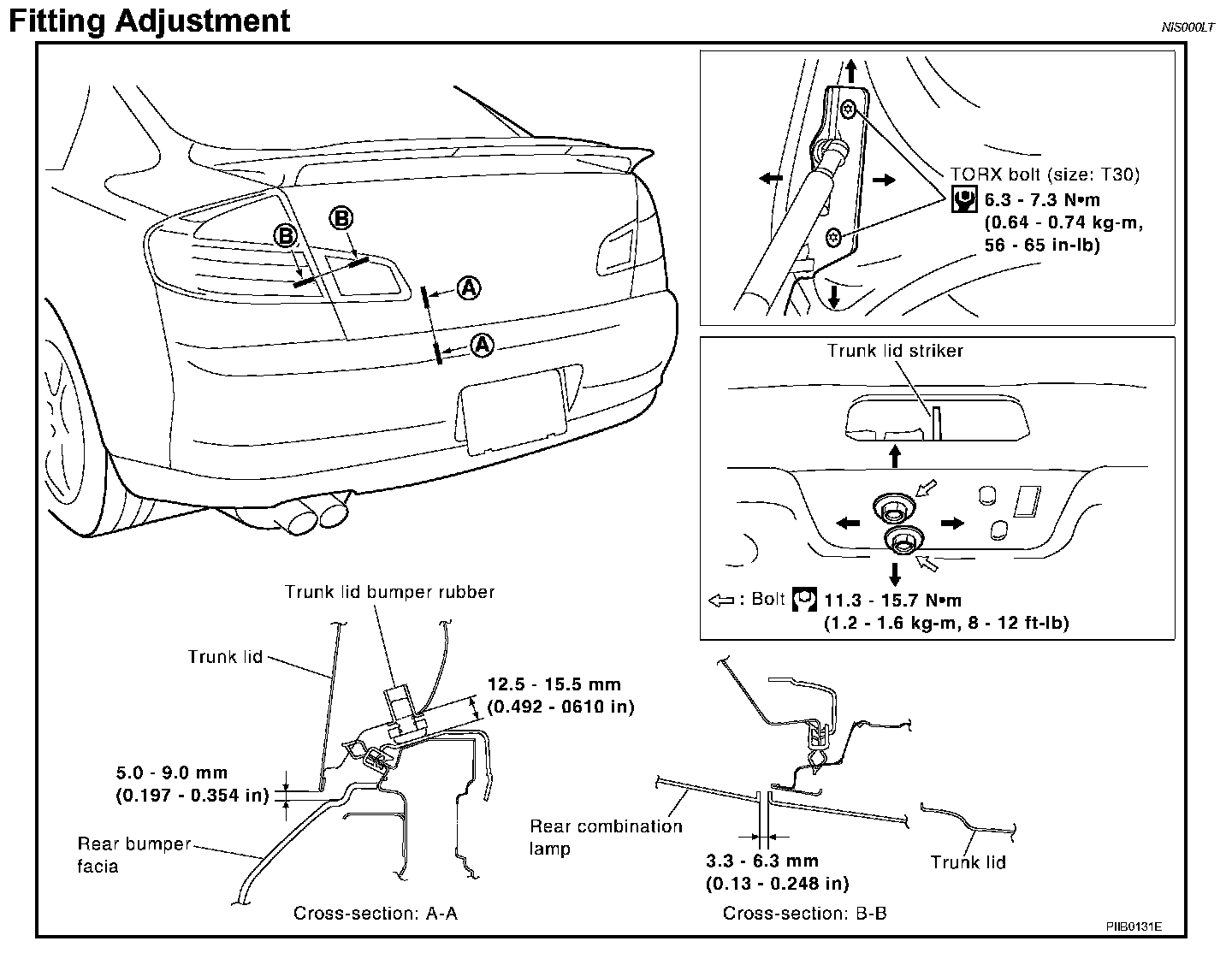 Fitting Adjustment

NIS000LT

B

B

A

A

TORX bolt (size: T30)
6.3 - 7.3 N•m
(0.64 - 0.74 kg-m,
56 - 65 in-lb)

Trunk lid striker

⇦ : Bolt 11.3 - 15.7 N•m
(1.2 - 1.6 kg-m, 8 - 12 ft-lb)

Trunk lid bumper rubber

Trunk lid

12.5 - 15.5 mm
(0.492 - 0610 in)

5.0 - 9.0 mm
(0.197 - 0.354 in)

Rear bumper facia

Cross-section: A-A

Rear combination lamp

3.3 - 6.3 mm
(0.13 - 0.248 in)

Trunk lid

Cross-section: B-B

PIIB0131E