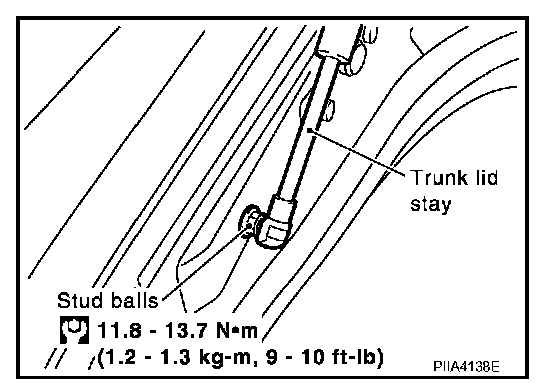 Trunk lid stay

Stud balls

11.8 - 13.7 N•m
(1.2 - 1.3 kg-m, 9 - 10 ft-lb)

PIIA4138E