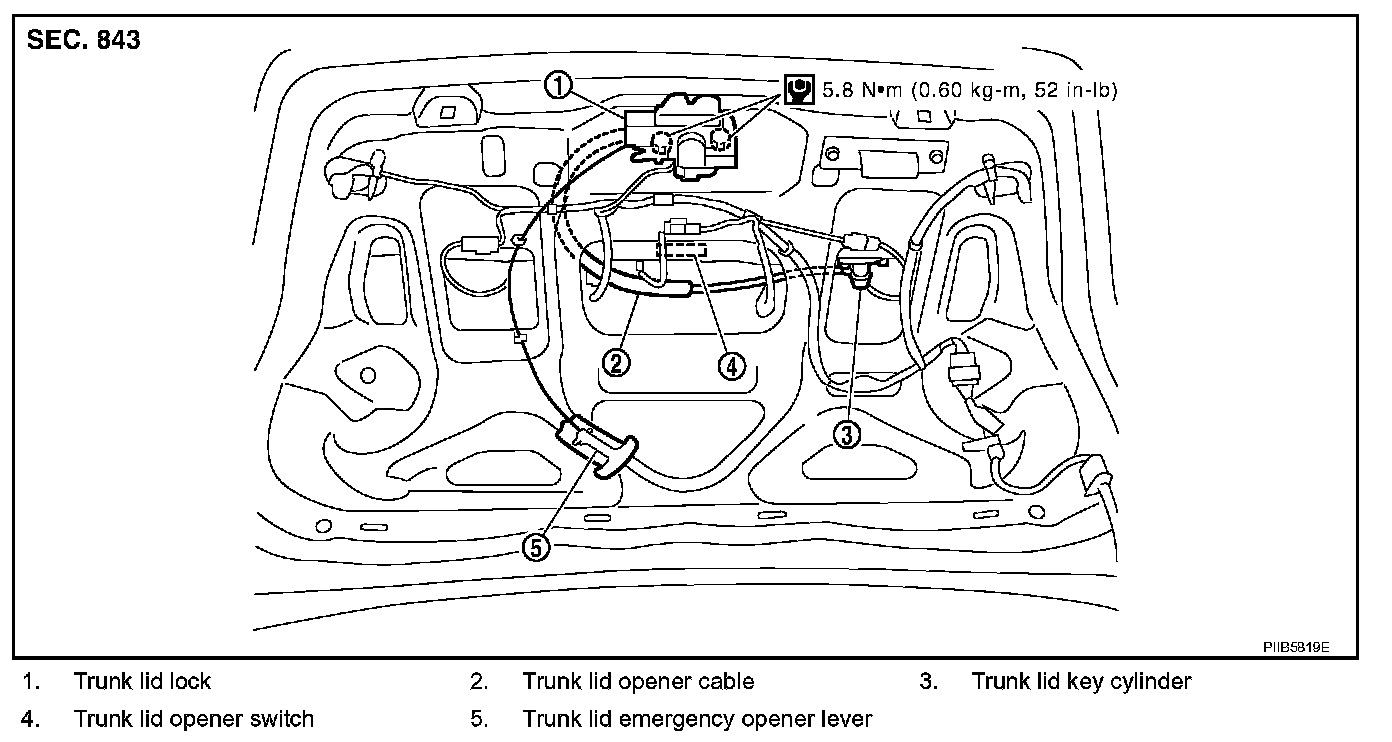 SEC. 843

1

5.8 N•m (0.60 kg-m, 52 in-lb)

2

4

3

5

PIIB5819E

1. Trunk lid lock
2. Trunk lid opener cable
3. Trunk lid key cylinder
4. Trunk lid opener switch
5. Trunk lid emergency opener lever