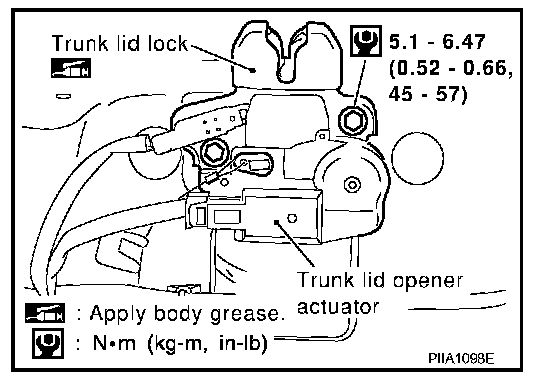 Trunk lid lock

5.1 - 6.47 (0.52 - 0.66, 45 - 57)

Trunk lid opener actuator

: Apply body grease.

: N•m (kg-m, in-lb)

PIIA1098E