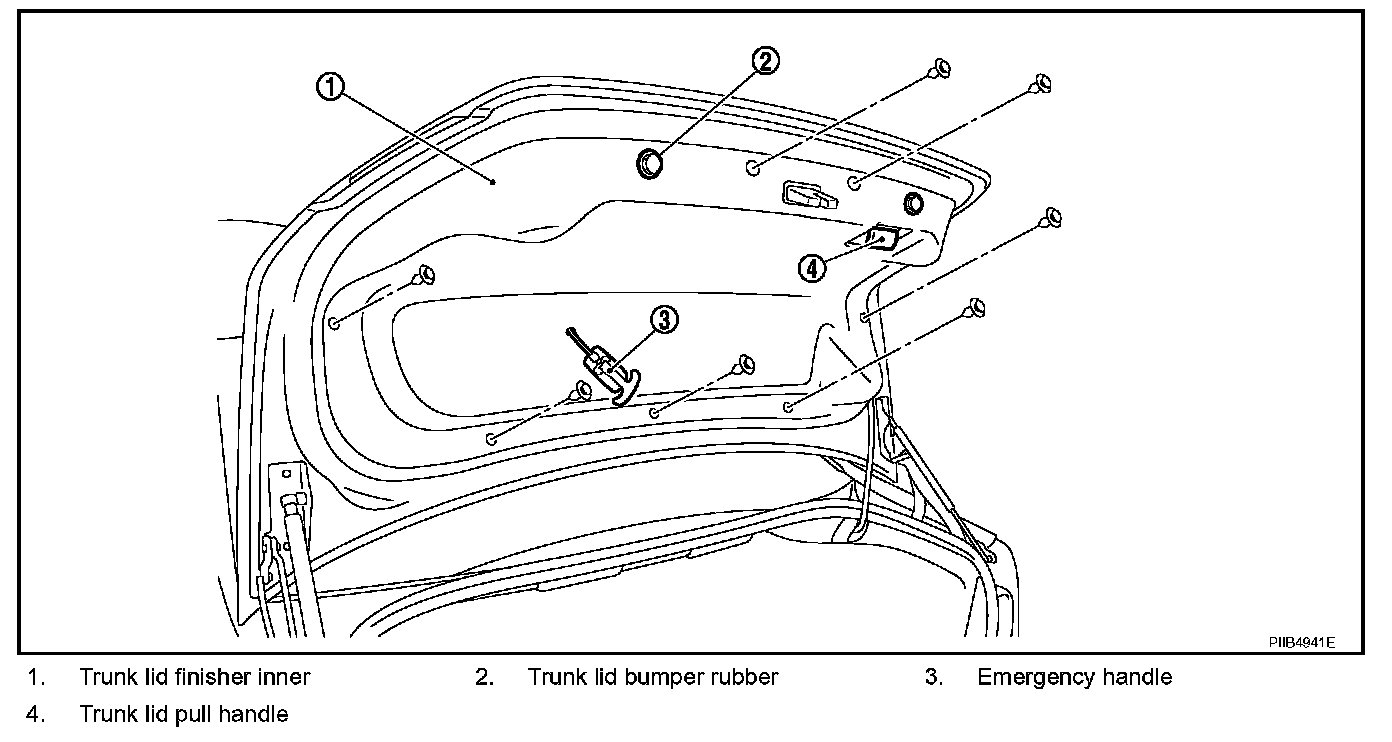 1
2
4
3
PIIB4941E

1. Trunk lid finisher inner
2. Trunk lid bumper rubber
3. Emergency handle
4. Trunk lid pull handle