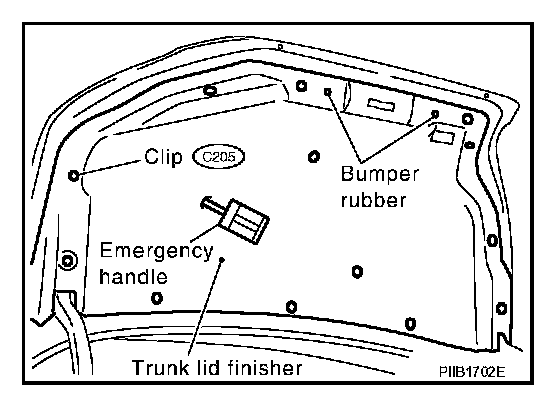 Clip C205

Bumper rubber

Emergency handle

Trunk lid finisher

PIIB1702E