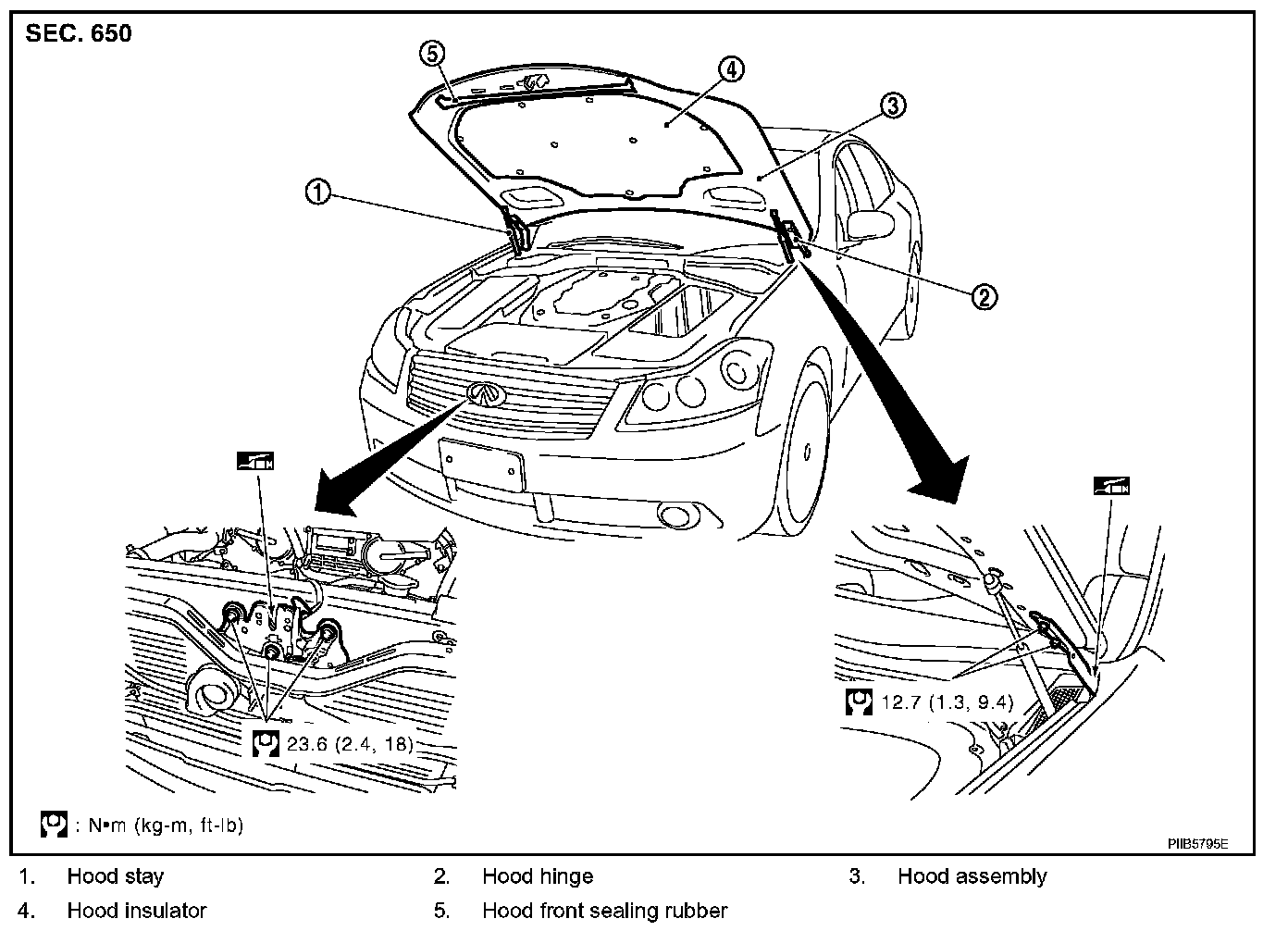 SEC. 650

5
4
3
1
2

23.6 (2.4, 18)

12.7 (1.3, 9.4)

: N•m (kg-m, ft-lb)

PIIB5795E

1. Hood stay
2. Hood hinge
3. Hood assembly
4. Hood insulator
5. Hood front sealing rubber