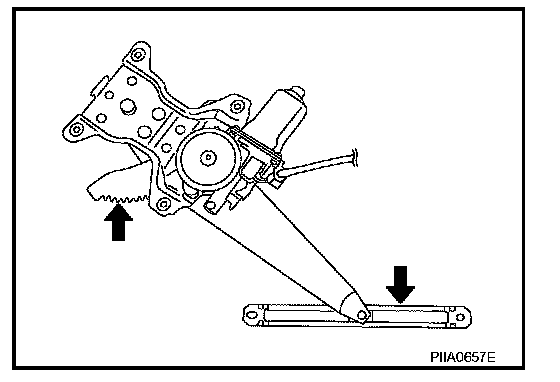 PIIA0657E