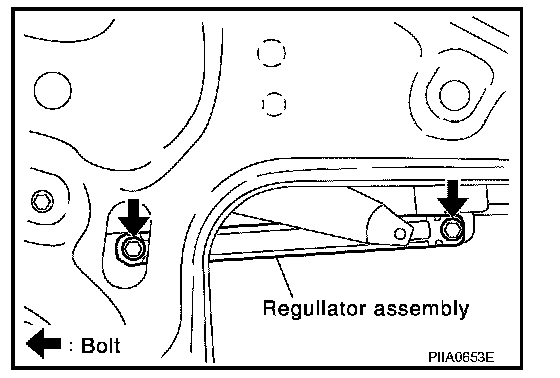 Regullator assembly

: Bolt

PIIA0653E