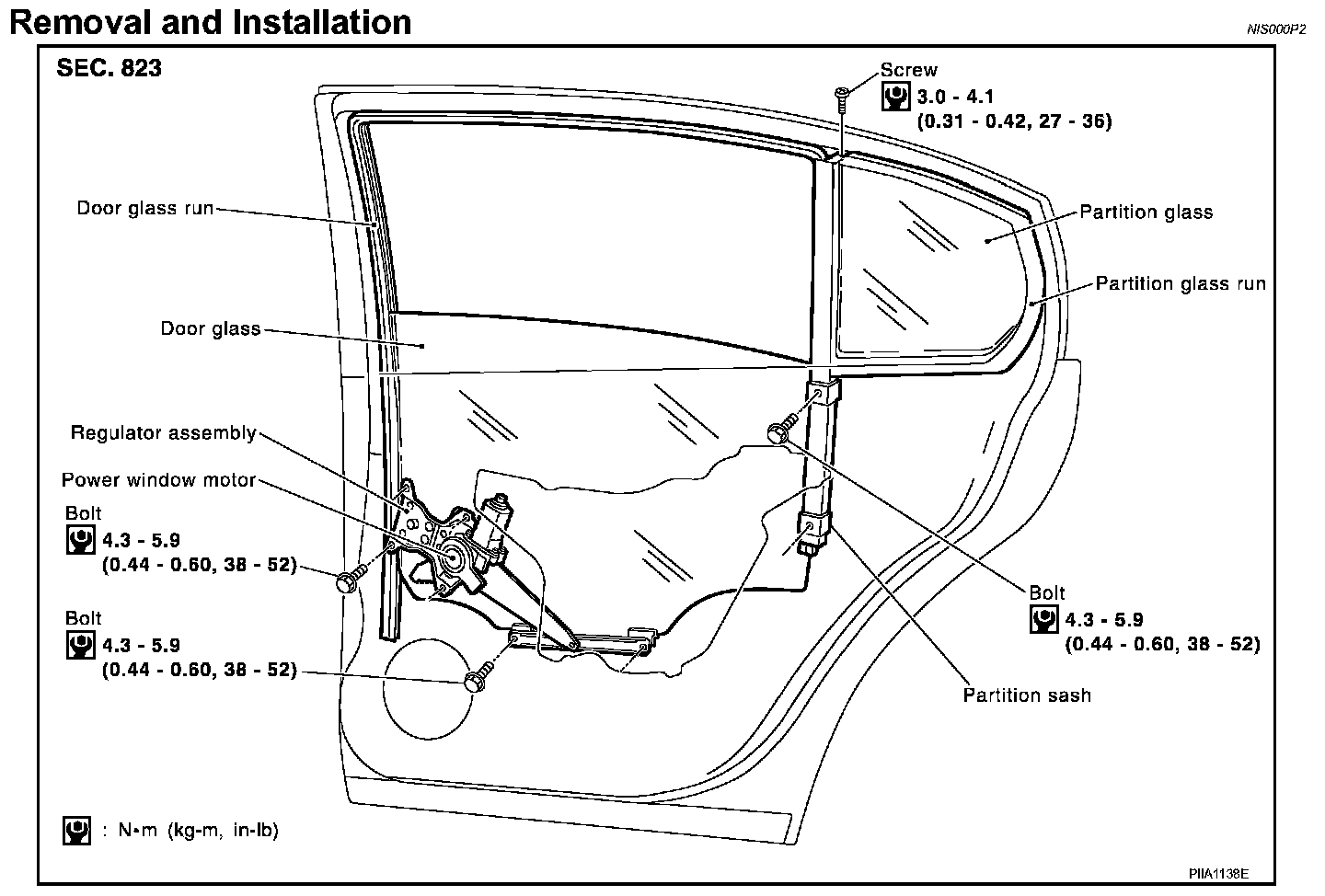 Removal and Installation

NIS000P2

SEC. 823

Screw
3.0 - 4.1
(0.31 - 0.42, 27 - 36)

Door glass run

Partition glass

Partition glass run

Door glass

Regulator assembly

Power window motor

Bolt
4.3 - 5.9
(0.44 - 0.60, 38 - 52)

Bolt
4.3 - 5.9
(0.44 - 0.60, 38 - 52)

Bolt
4.3 - 5.9
(0.44 - 0.60, 38 - 52)

Partition sash

: N•m (kg-m, in-lb)

PIIA1138E