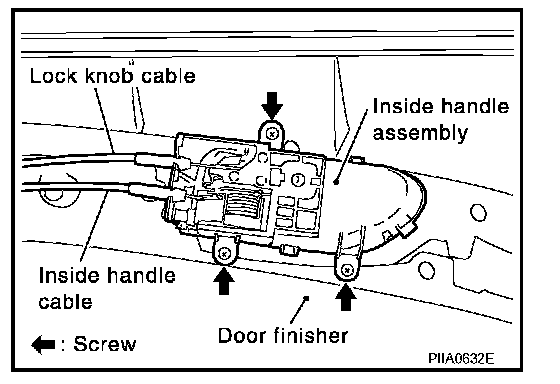 Lock knob cable

Inside handle assembly

Inside handle cable

Door finisher

: Screw

PIIA0632E