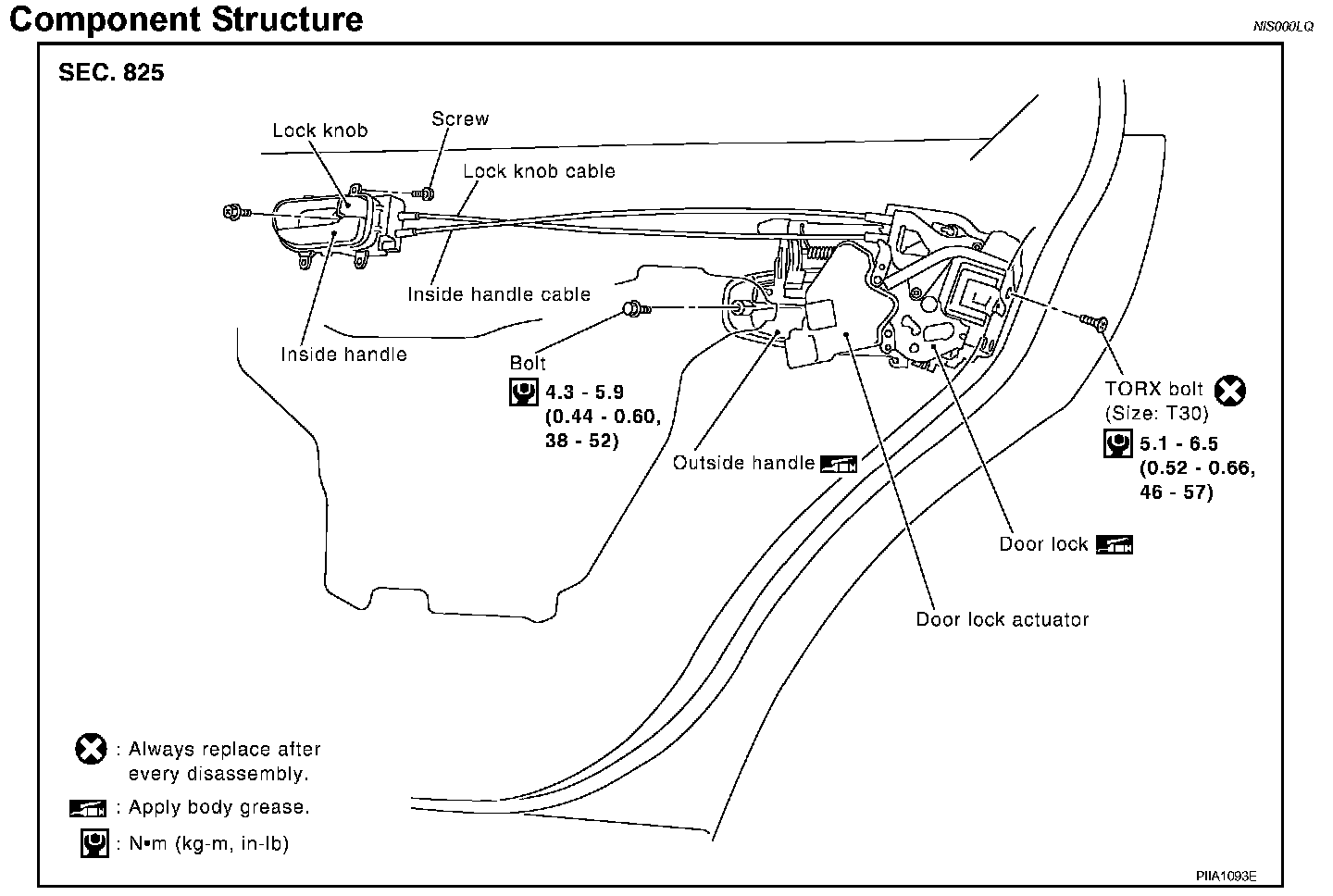 Component Structure

NIS000LQ

SEC. 825

Lock knob

Screw

Lock knob cable

Inside handle cable

Inside handle

Bolt

4.3 - 5.9 (0.44 - 0.60, 38 - 52)

Outside handle

TORX bolt (Size: T30)

5.1 - 6.5 (0.52 - 0.66, 46 - 57)

Door lock

Door lock actuator

: Always replace after every disassembly.

: Apply body grease.

: N•m (kg-m, in-lb)

PIIA1093E