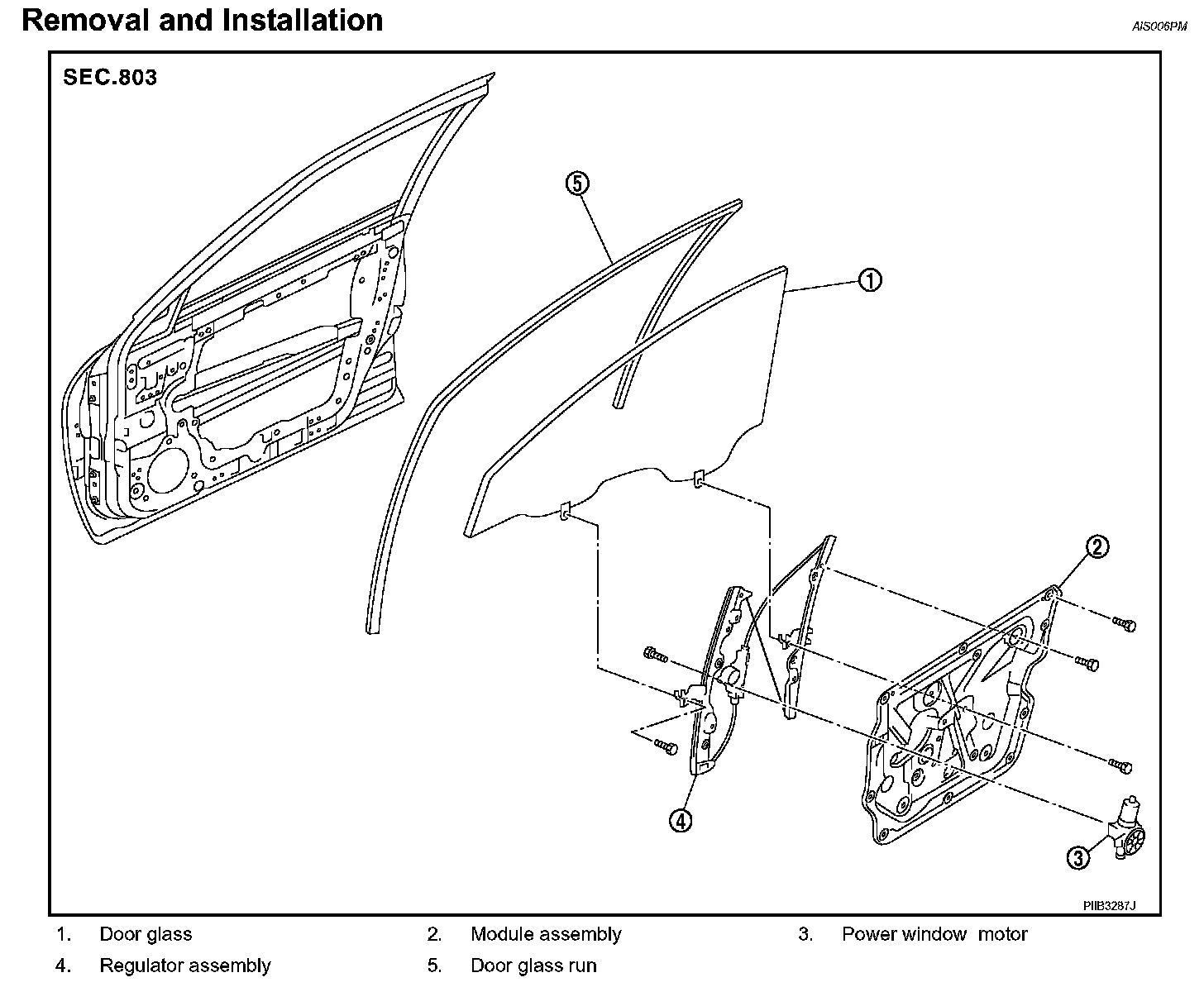 Removal and Installation

AIS006PM

SEC.803

5

1

2

4

3

PIIB3287J

1. Door glass
2. Module assembly
3. Power window motor
4. Regulator assembly
5. Door glass run