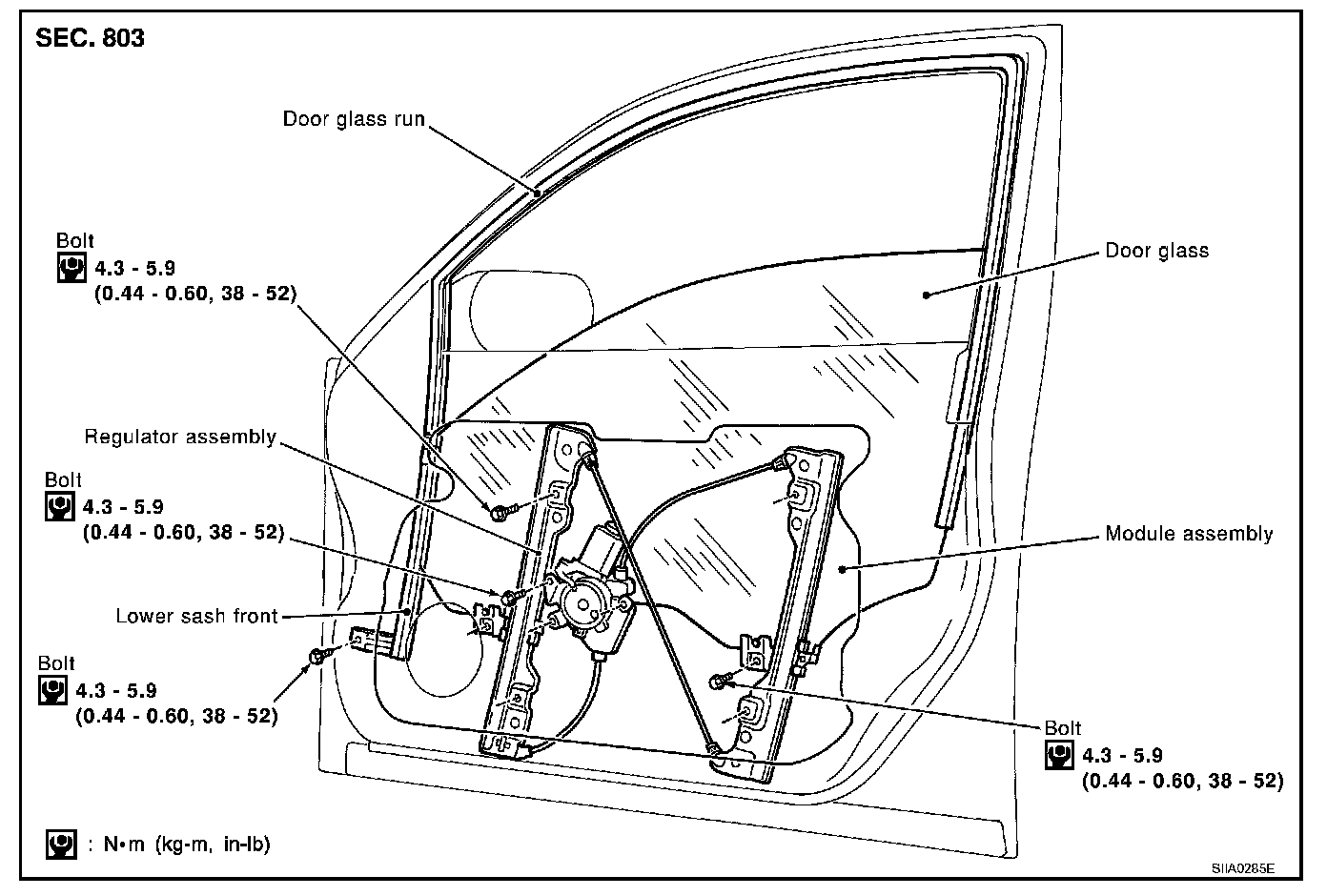 SEC. 803

Door glass run

Bolt
4.3 - 5.9
(0.44 - 0.60, 38 - 52)

Door glass

Regulator assembly

Bolt
4.3 - 5.9
(0.44 - 0.60, 38 - 52)

Module assembly

Lower sash front

Bolt
4.3 - 5.9
(0.44 - 0.60, 38 - 52)

Bolt
4.3 - 5.9
(0.44 - 0.60, 38 - 52)

: N•m (kg-m, in-lb)

SIIA0285E