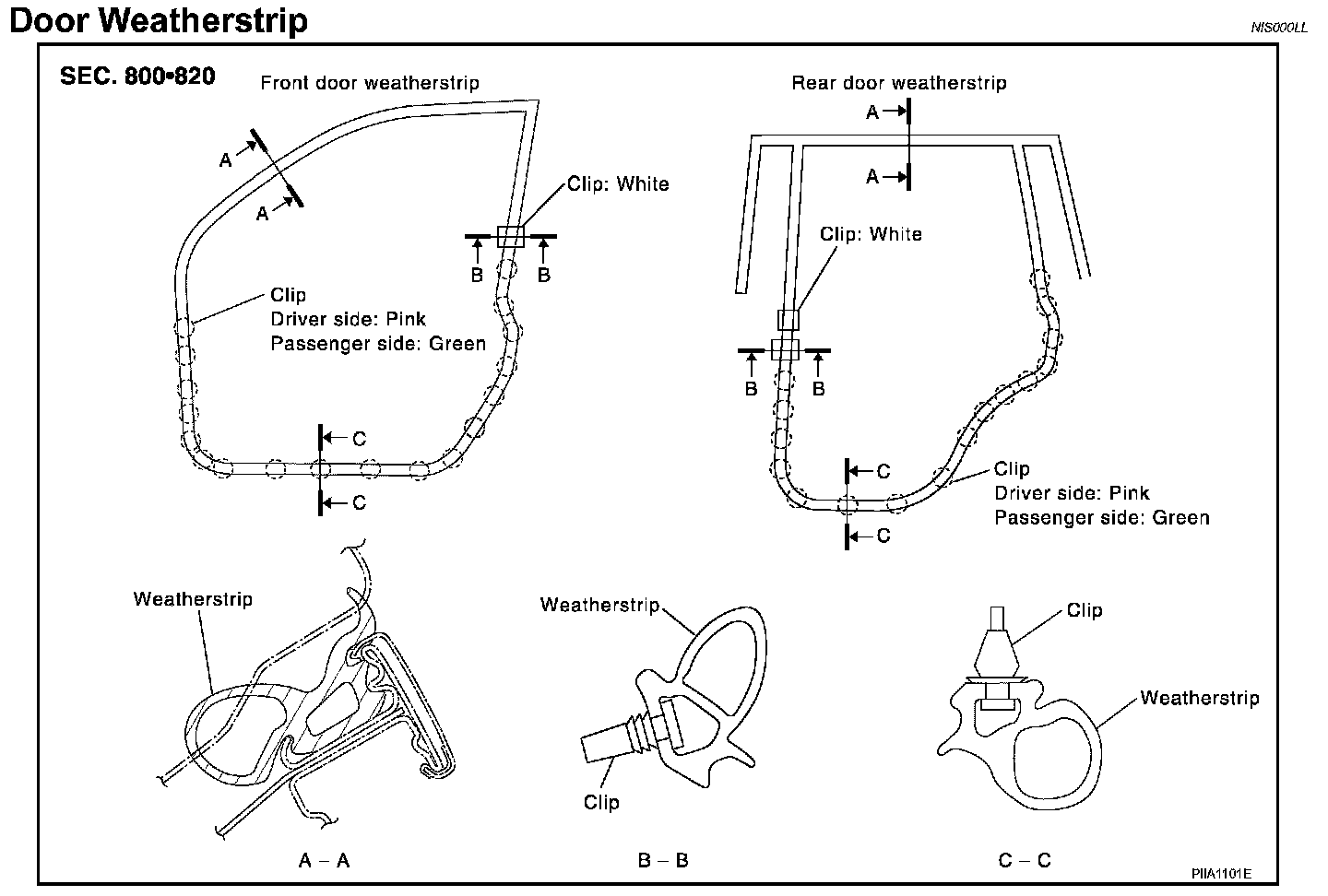 Door Weatherstrip

NIS000LL

SEC. 800•820

Front door weatherstrip

A

A

Clip: White

B

B

Clip
Driver side: Pink
Passenger side: Green

C

C

Rear door weatherstrip

A

A

Clip: White

B

B

C

C

Clip
Driver side: Pink
Passenger side: Green

Weatherstrip

A – A

Weatherstrip

Clip

B – B

Clip

Weatherstrip

C – C

PIIA1101E