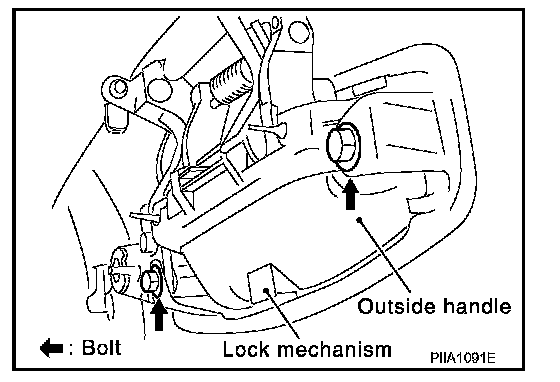 Outside handle

: Bolt

Lock mechanism

PIIA1091E