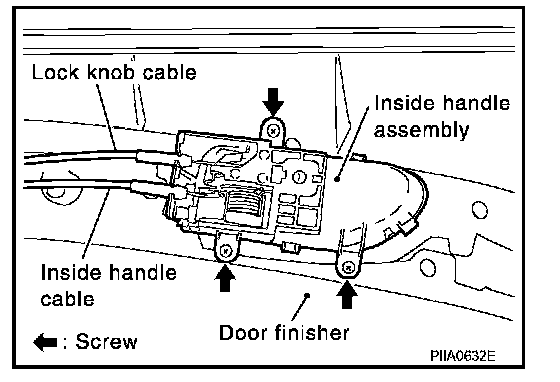 Lock knob cable

Inside handle assembly

Inside handle cable

Door finisher

: Screw

PIIA0632E