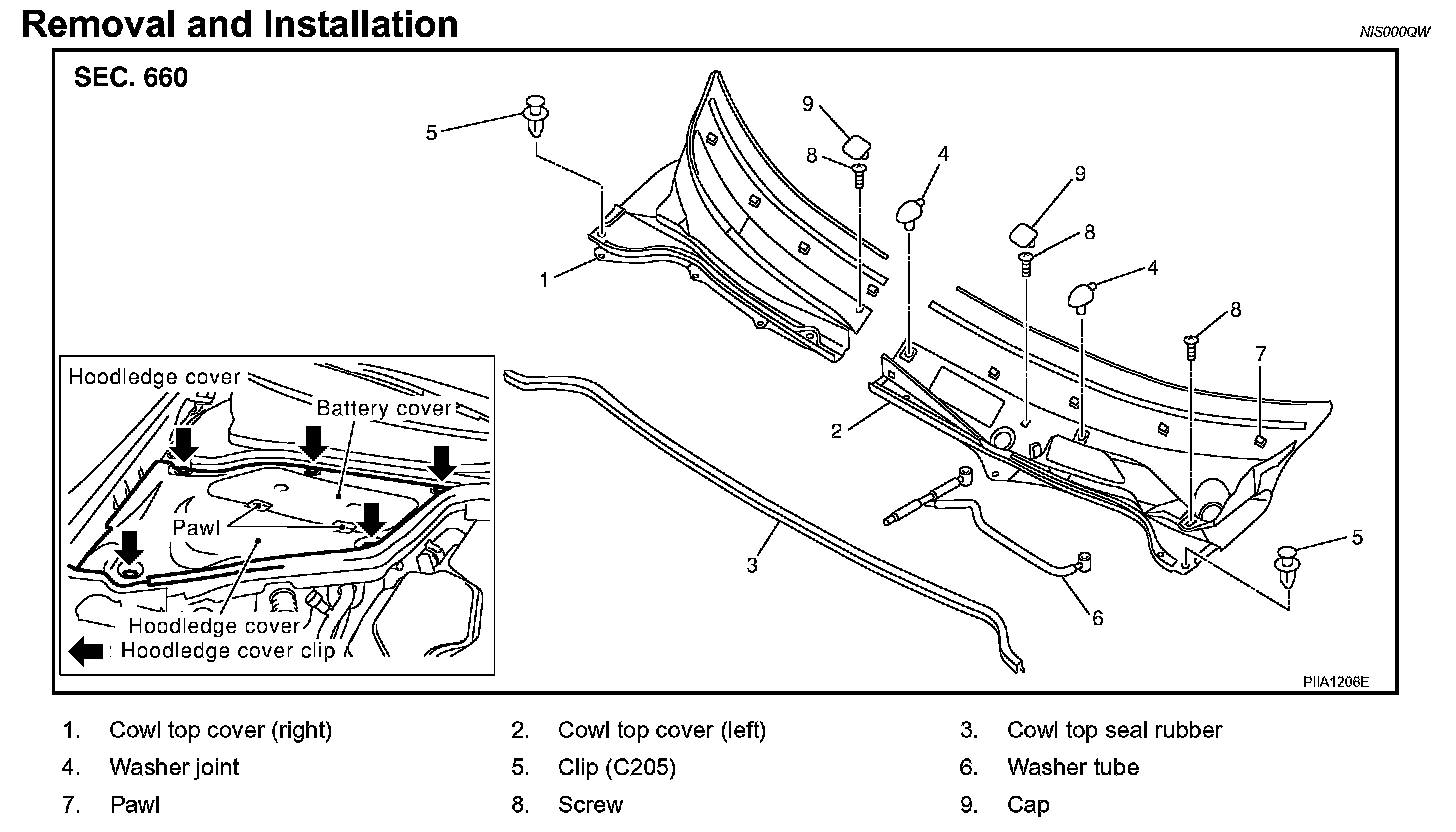 Removal and Installation

NIS000QW

SEC. 660

5
9
8
4
9
8
4
8
7
1
2
3
6
5

Hoodledge cover
Battery cover
Pawl
Hoodledge cover
: Hoodledge cover clip

PIIA1206E

1. Cowl top cover (right)
2. Cowl top cover (left)
3. Cowl top seal rubber
4. Washer joint
5. Clip (C205)
6. Washer tube
7. Pawl
8. Screw
9. Cap